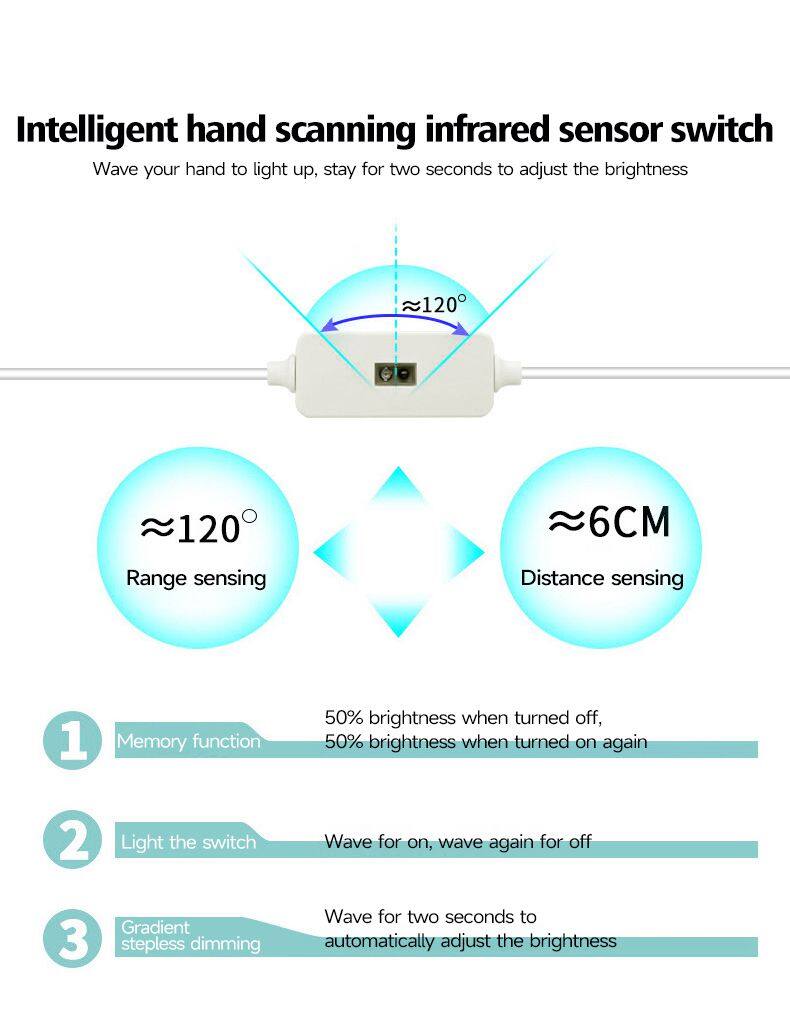 Intelligent hand scanning infrared sensor switch

Wave your hand to light up, stay for two seconds to adjust the brightness

$\approx 120^\circ$

$\approx 120^\circ$
Range sensing

$\approx$6CM
Distance sensing

1 Memory function
50% brightness when turned off,
50% brightness when turned on again

2 Light the switch
Wave for on, wave again for off

3 Gradient stepless dimming
Wave for two seconds to automatically adjust the brightness