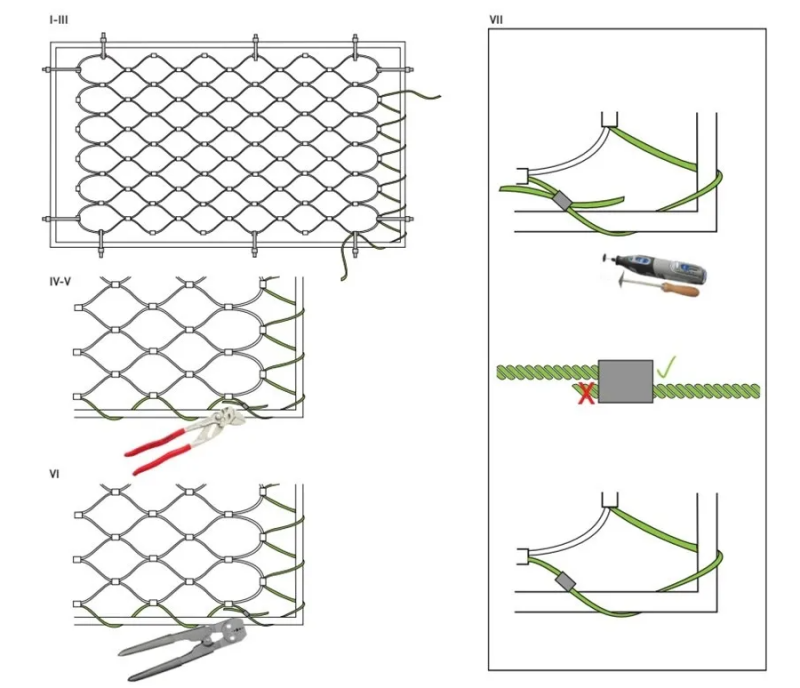 I-III

IV-V

VI

VII