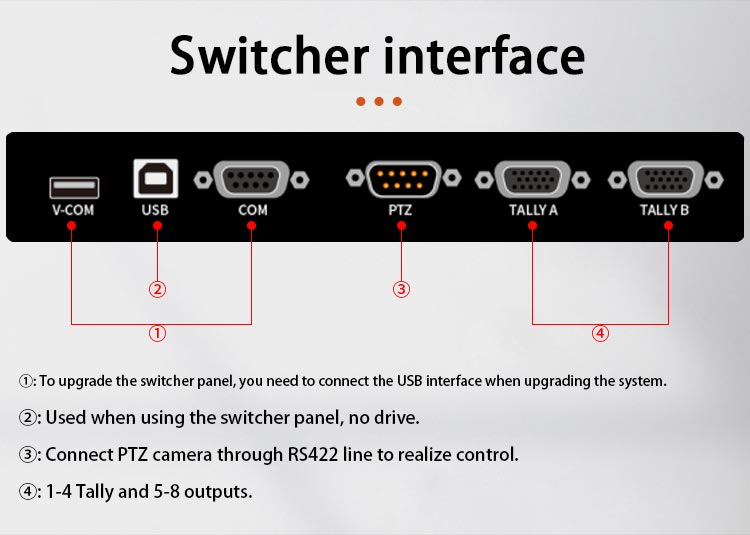 Switcher interface

V-COM USB COM PTZ TALLY A TALLY B

②

③

①

④

①: To upgrade the switcher panel, you need to connect the USB interface when upgrading the system.

②: Used when using the switcher panel, no drive.

③: Connect PTZ camera through RS422 line to realize control.

④: 1-4 Tally and 5-8 outputs.