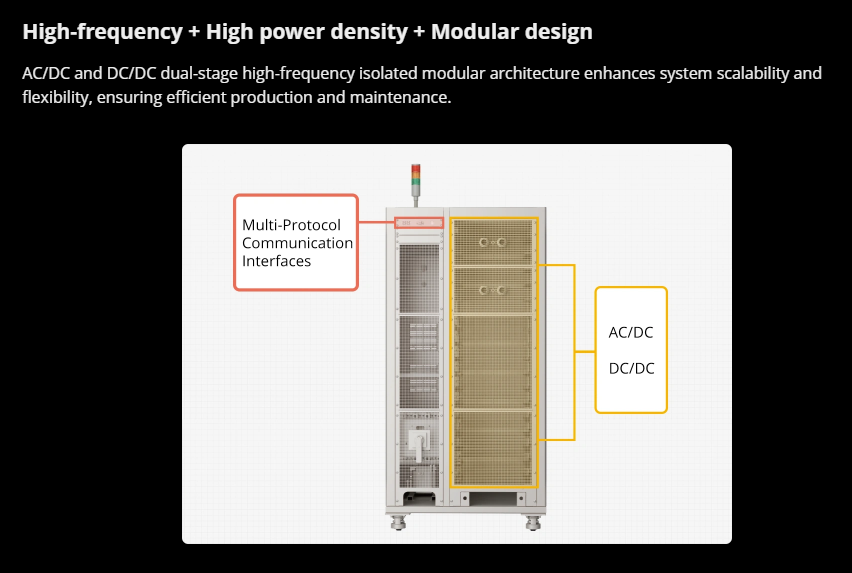 High-frequency + High power density + Modular design

AC/DC and DC/DC dual-stage high-frequency isolated modular architecture enhances system scalability and flexibility, ensuring efficient production and maintenance.

Multi-Protocol Communication Interfaces

AC/DC

DC/DC