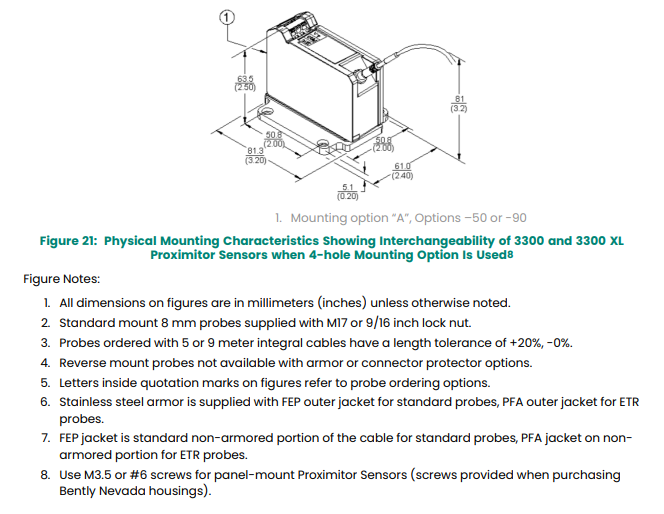 1

63.5
(2.50)

81
(3.2)

50.8
(2.00)

81.3
(3.20)

50.8
(2.00)

61.0
(2.40)

5.1
(0.20)

1. Mounting option "A", Options –50 or -90

Figure 21: Physical Mounting Characteristics Showing Interchangeability of 3300 and 3300 XL Proximitor Sensors when 4-hole Mounting Option Is Used8

Figure Notes:

1. All dimensions on figures are in millimeters (inches) unless otherwise noted.
2. Standard mount 8 mm probes supplied with M17 or 9/16 inch lock nut.
3. Probes ordered with 5 or 9 meter integral cables have a length tolerance of +20%, -0%.
4. Reverse mount probes not available with armor or connector protector options.
5. Letters inside quotation marks on figures refer to probe ordering options.
6. Stainless steel armor is supplied with FEP outer jacket for standard probes, PFA outer jacket for ETR probes.
7. FEP jacket is standard non-armored portion of the cable for standard probes, PFA jacket on non-armored portion for ETR probes.
8. Use M3.5 or #6 screws for panel-mount Proximitor Sensors (screws provided when purchasing Bently Nevada housings).