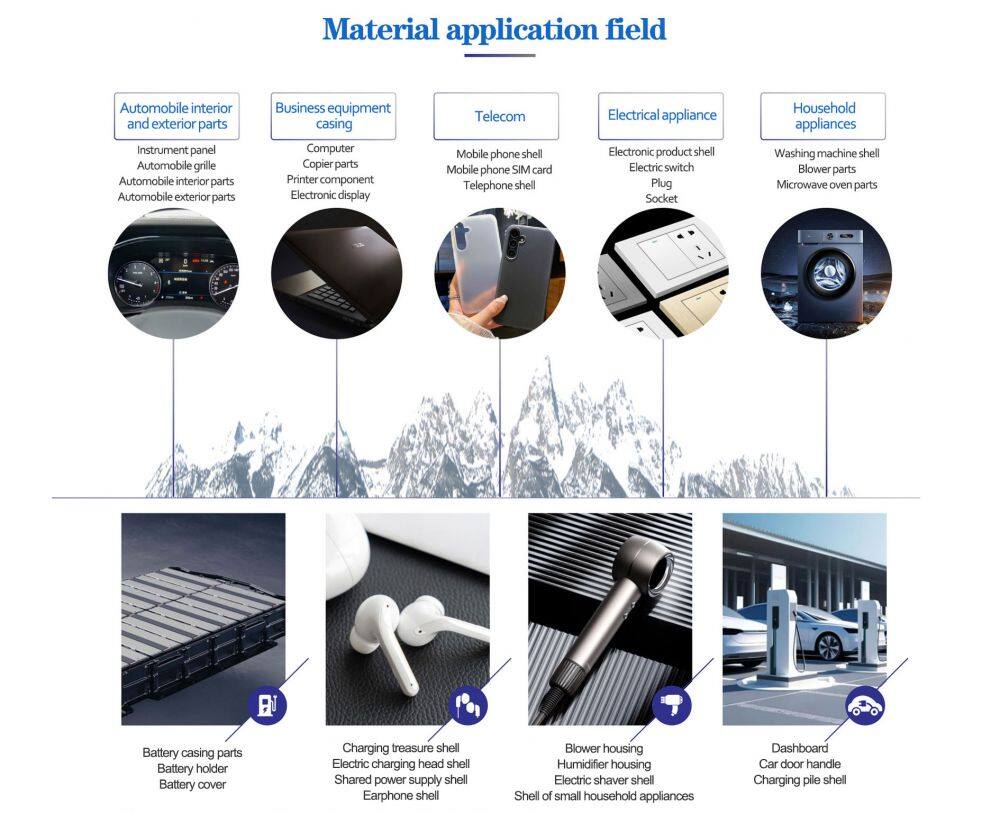 Material application field

Automobile interior and exterior parts
Instrument panel
Automobile grille
Automobile interior parts
Automobile exterior parts

Business equipment casing
Computer
Copier parts
Printer component
Electronic display

Telecom
Mobile phone shell
Mobile phone SIM card
Telephone shell

Electrical appliance
Electronic product shell
Electric switch
Plug
Socket

Household appliances
Washing machine shell
Blower parts
Microwave oven parts

Battery casing parts
Battery holder
Battery cover

Charging treasure shell
Electric charging head shell
Shared power supply shell
Earphone shell

Blower housing
Humidifier housing
Electric shaver shell
Shell of small household appliances

Dashboard
Car door handle
Charging pile shell