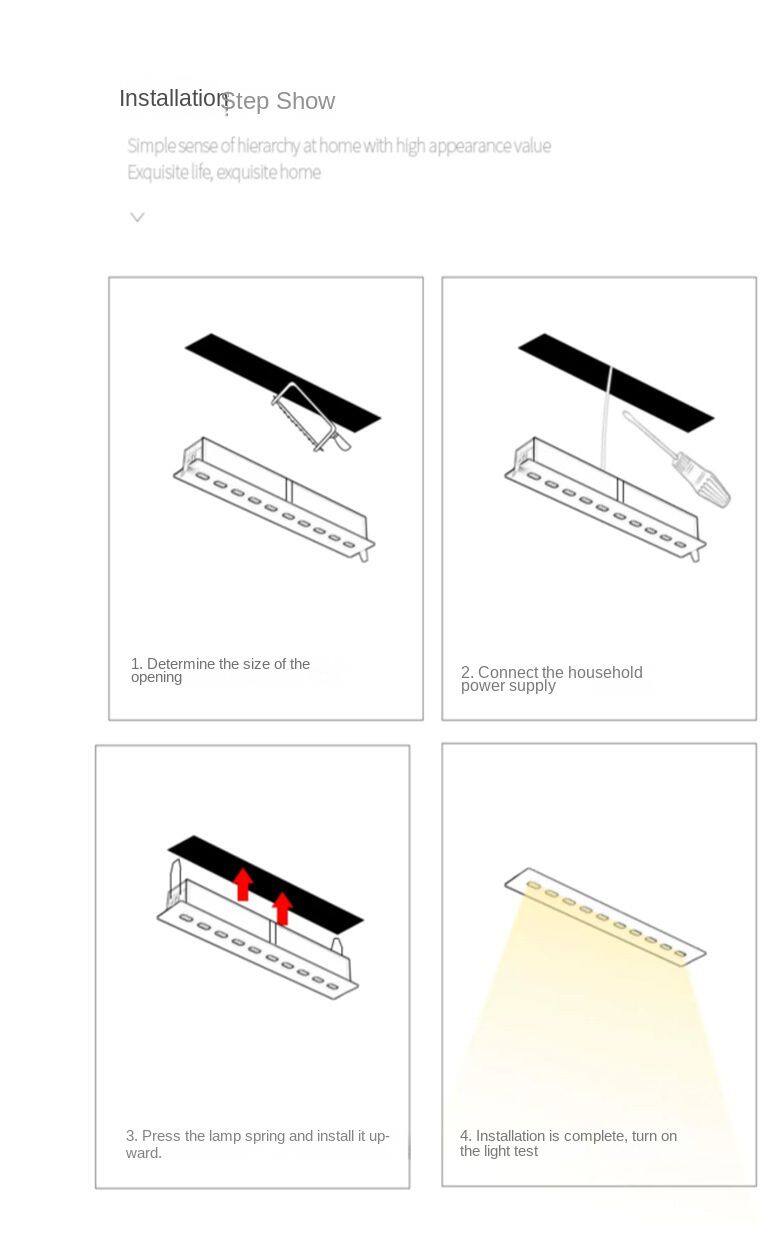 Installation Step Show

Simple sense of hierarchy at home with high appearance value
Exquisite life, exquisite home

1. Determine the size of the opening

2. Connect the household power supply

3. Press the lamp spring and install it upward.

4. Installation is complete, turn on the light test