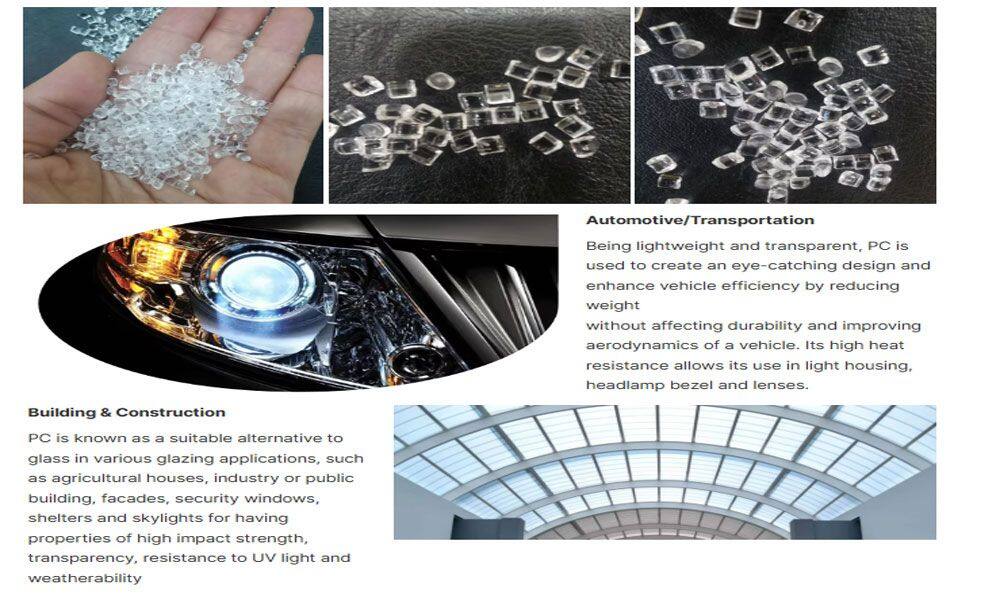 Automotive/Transportation

Being lightweight and transparent, PC is used to create an eye-catching design and enhance vehicle efficiency by reducing weight
without affecting durability and improving aerodynamics of a vehicle. Its high heat resistance allows its use in light housing, headlamp bezel and lenses.

Building & Construction

PC is known as a suitable alternative to glass in various glazing applications, such as agricultural houses, industry or public building, facades, security windows, shelters and skylights for having properties of high impact strength, transparency, resistance to UV light and weatherability