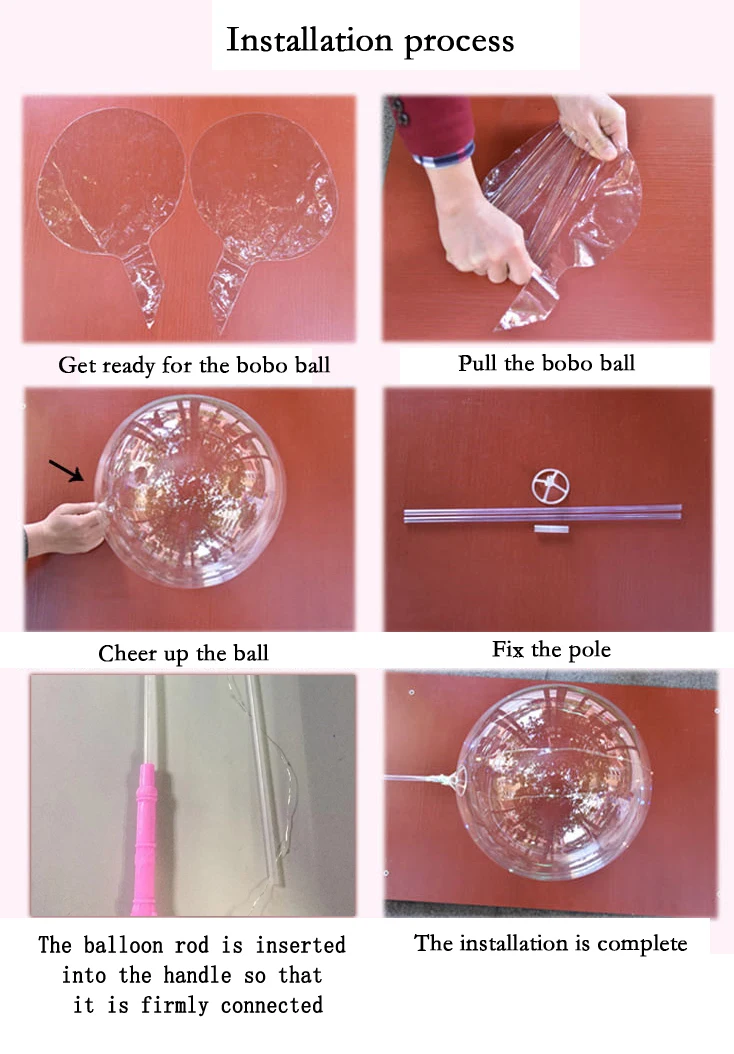 Installation process

Get ready for the bobo ball

Pull the bobo ball

Cheer up the ball

Fix the pole

The balloon rod is inserted into the handle so that it is firmly connected

The installation is complete