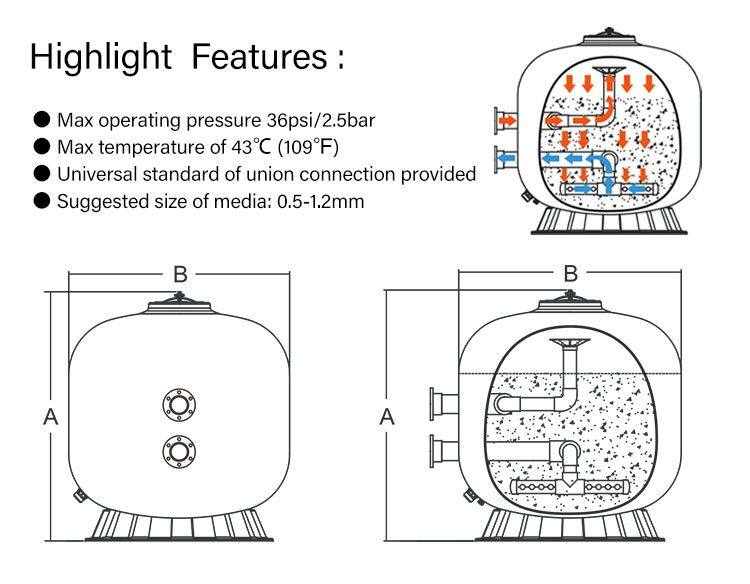 Highlight Features :

● Max operating pressure 36psi/2.5bar
● Max temperature of 43℃ (109°F)
● Universal standard of union connection provided
● Suggested size of media: 0.5-1.2mm

B
A

B
A