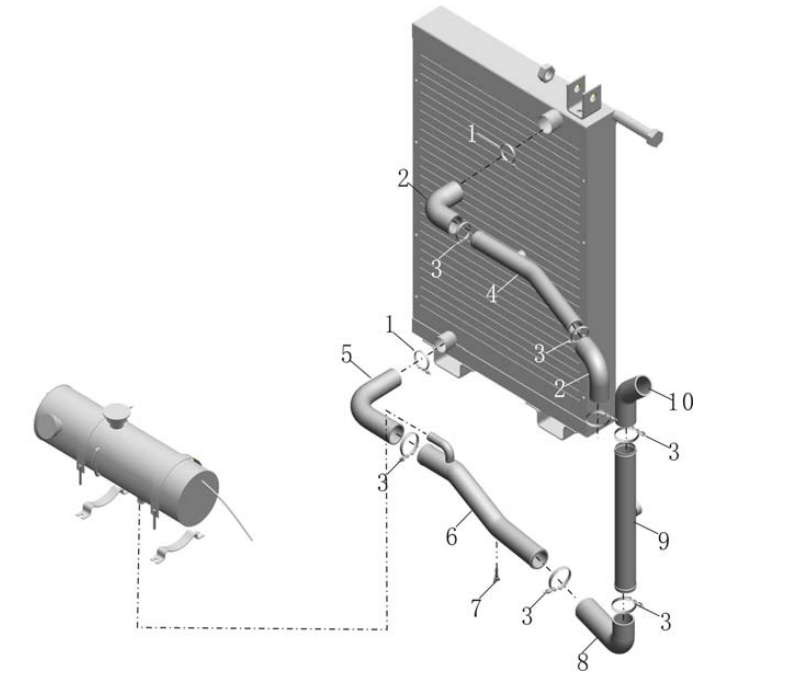 1
2
3
4
1
5
3
2
10
3
3
6
9
7
3
3
8