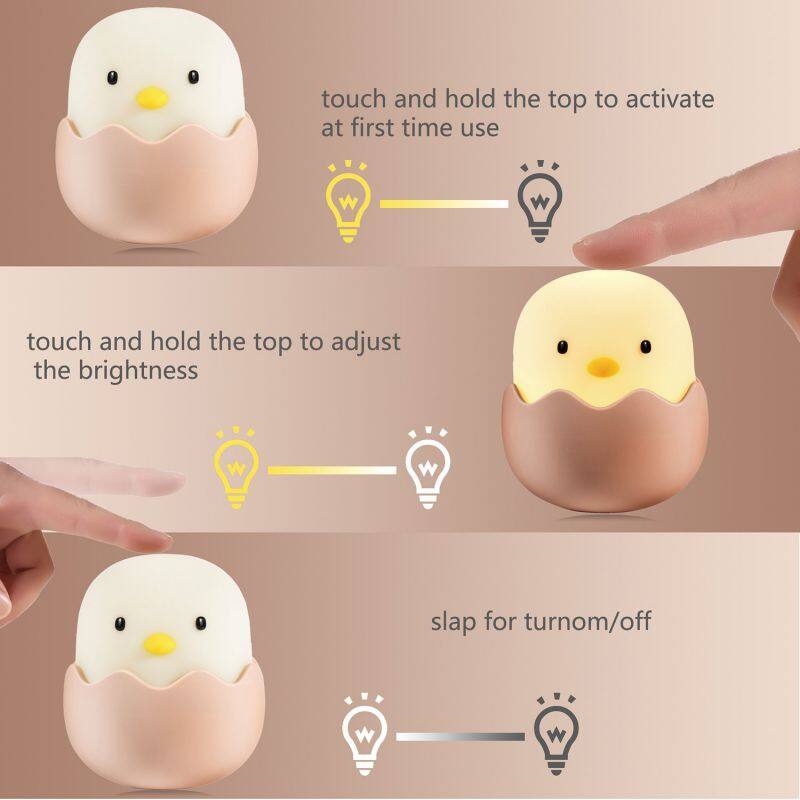 touch and hold the top to activate at first time use

touch and hold the top to adjust the brightness

slap for turnom/off