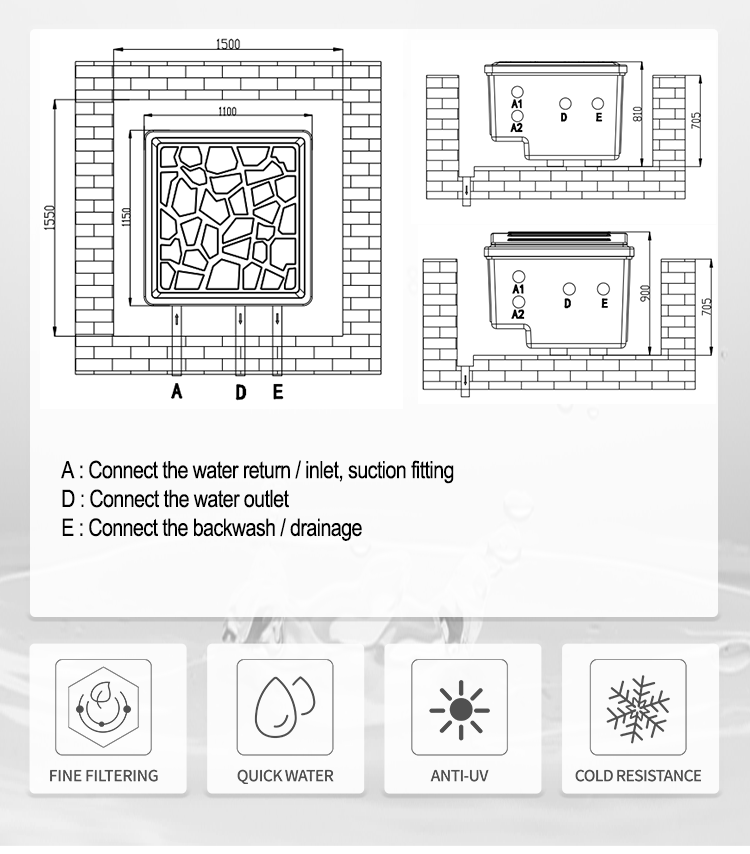 1500

1100

1550

1150

A D E

A1
A2
D E

810

705

A1
A2
D E

900

705

A : Connect the water return / inlet, suction fitting
D : Connect the water outlet
E : Connect the backwash / drainage

FINE FILTERING

QUICK WATER

ANTI-UV

COLD RESISTANCE