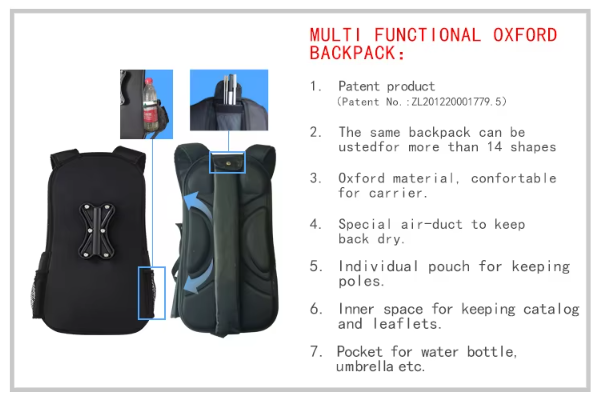 MULTI FUNCTIONAL OXFORD BACKPACK:

1. Patent product
(Patent No.:ZL201220001779.5)

2. The same backpack can be ustedfor more than 14 shapes

3. Oxford material, confortable for carrier.

4. Special air-duct to keep back dry.

5. Individual pouch for keeping poles.

6. Inner space for keeping catalog and leaflets.

7. Pocket for water bottle, umbrella etc.