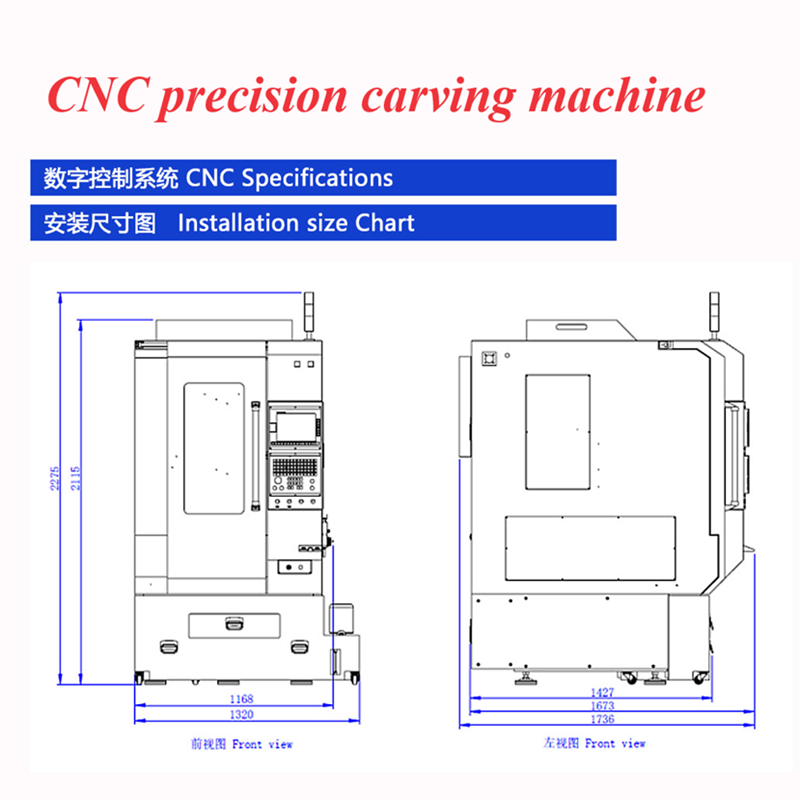 CNC precision carving machine

数字控制系统 CNC Specifications

安装尺寸图 Installation size Chart

2275
2115
1168
1320
前视图 Front view

1427
1673
1736
左视图 Front view