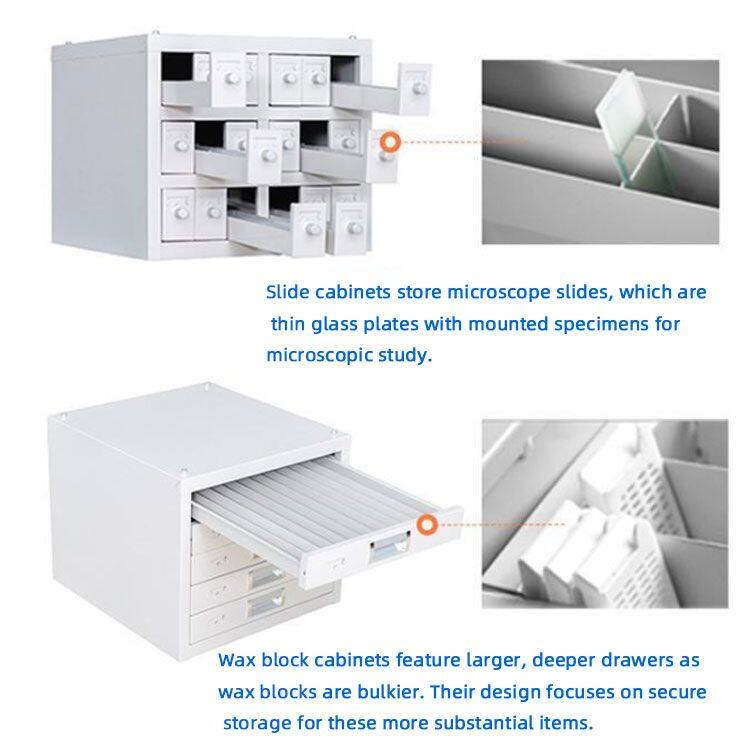 Slide cabinets store microscope slides, which are thin glass plates with mounted specimens for microscopic study.

Wax block cabinets feature larger, deeper drawers as wax blocks are bulkier. Their design focuses on secure storage for these more substantial items.