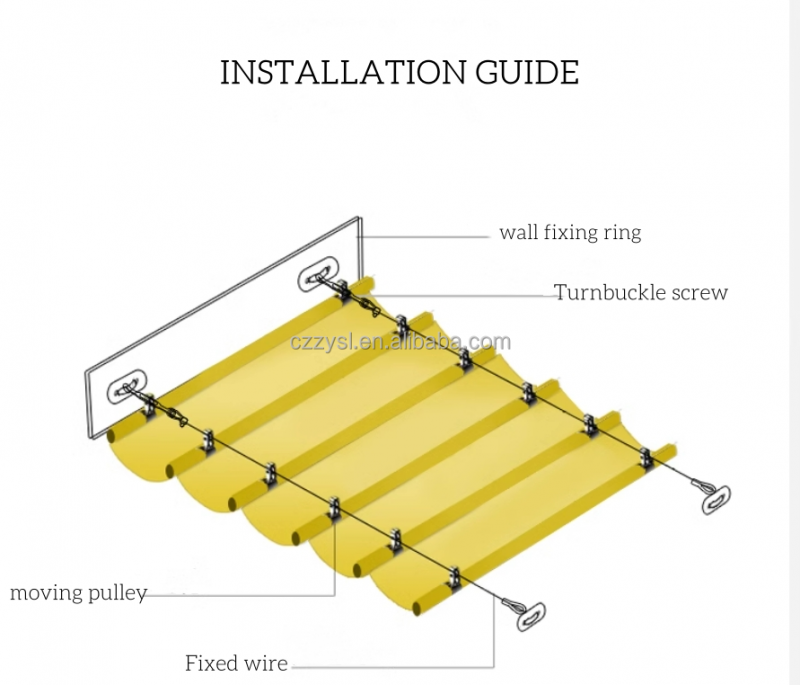 INSTALLATION GUIDE

wall fixing ring

Turnbuckle screw

czzysl.en.alibaba.com

moving pulley

Fixed wire