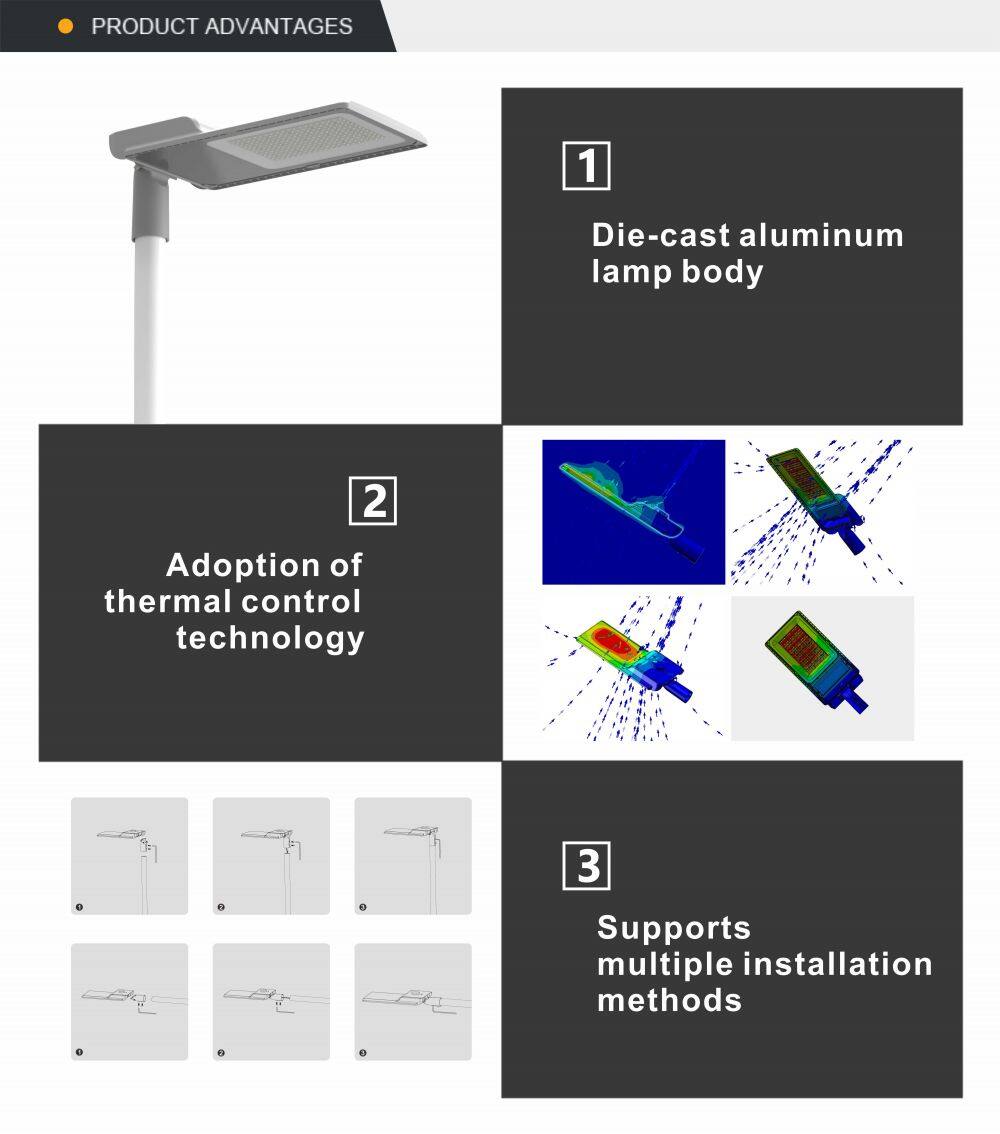 PRODUCT ADVANTAGES

1

Die-cast aluminum lamp body

2

Adoption of thermal control technology

❶ ❷ ❸

❶ ❷ ❸

3

Supports multiple installation methods