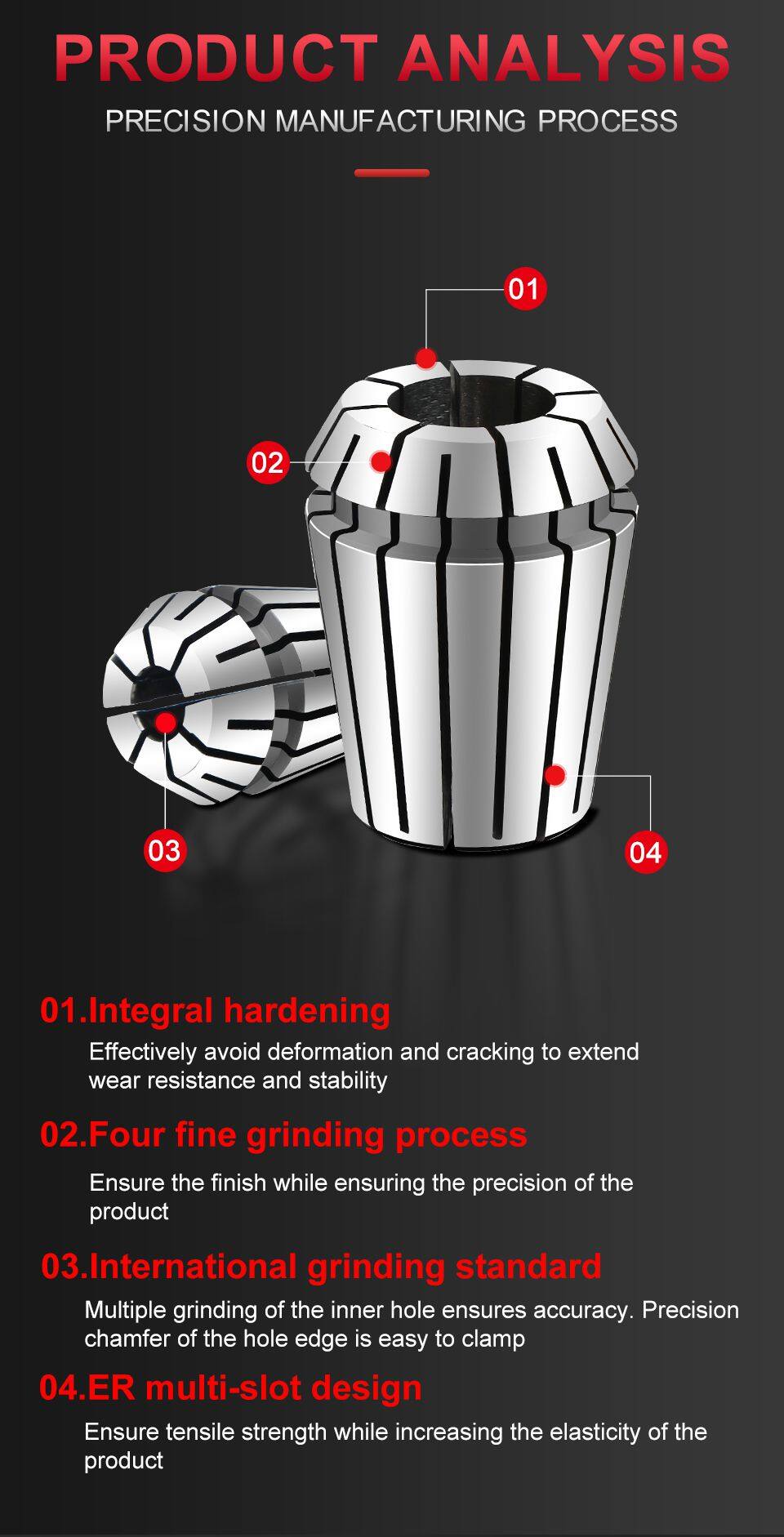 PRODUCT ANALYSIS

PRECISION MANUFACTURING PROCESS

01

02

03

04

01.Integral hardening

Effectively avoid deformation and cracking to extend wear resistance and stability

02.Four fine grinding process

Ensure the finish while ensuring the precision of the product

03.International grinding standard

Multiple grinding of the inner hole ensures accuracy. Precision chamfer of the hole edge is easy to clamp

04.ER multi-slot design

Ensure tensile strength while increasing the elasticity of the product