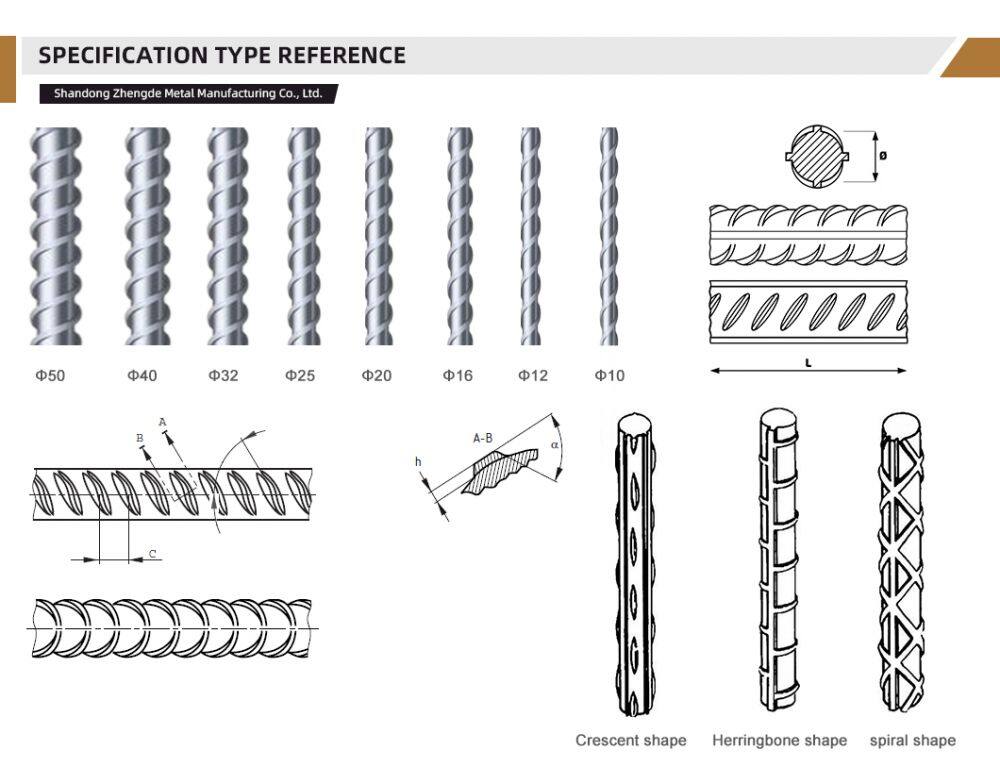 SPECIFICATION TYPE REFERENCE

Shandong Zhengde Metal Manufacturing Co., Ltd.

Φ50 Φ40 Φ32 Φ25 Φ20 Φ16 Φ12 Φ10

ø

L

B

A

C

A-B

h

α

Crescent shape

Herringbone shape

spiral shape