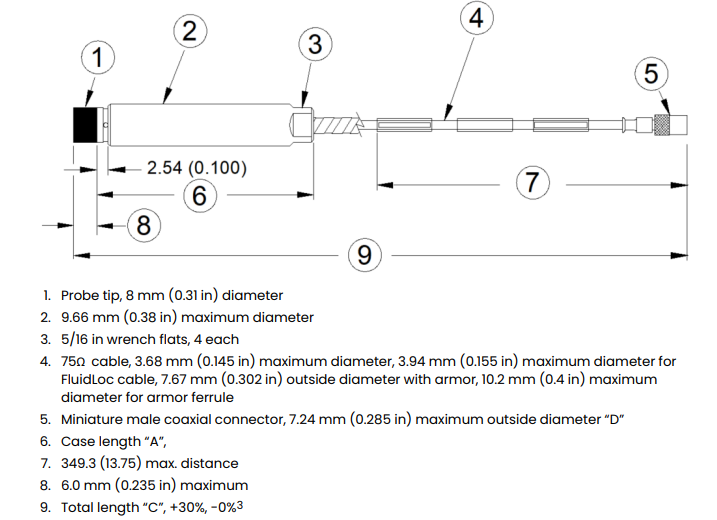 1

2

3

4

5

2.54 (0.100)

6

7

8

9

1. Probe tip, 8 mm (0.31 in) diameter
2. 9.66 mm (0.38 in) maximum diameter
3. 5/16 in wrench flats, 4 each
4. 75Ω cable, 3.68 mm (0.145 in) maximum diameter, 3.94 mm (0.155 in) maximum diameter for FluidLoc cable, 7.67 mm (0.302 in) outside diameter with armor, 10.2 mm (0.4 in) maximum diameter for armor ferrule
5. Miniature male coaxial connector, 7.24 mm (0.285 in) maximum outside diameter "D"
6. Case length "A",
7. 349.3 (13.75) max. distance
8. 6.0 mm (0.235 in) maximum
9. Total length "C", +30%, -0%$^3$