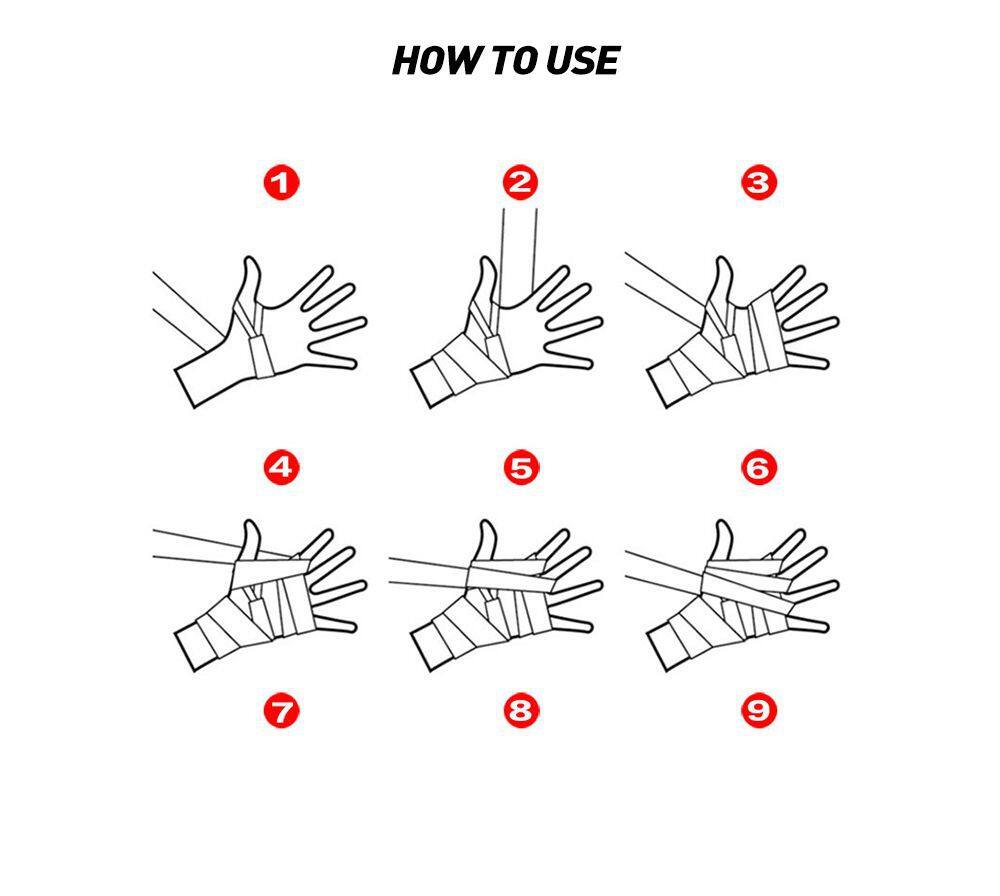 HOW TO USE

1

2

3

4

5

6

7

8

9