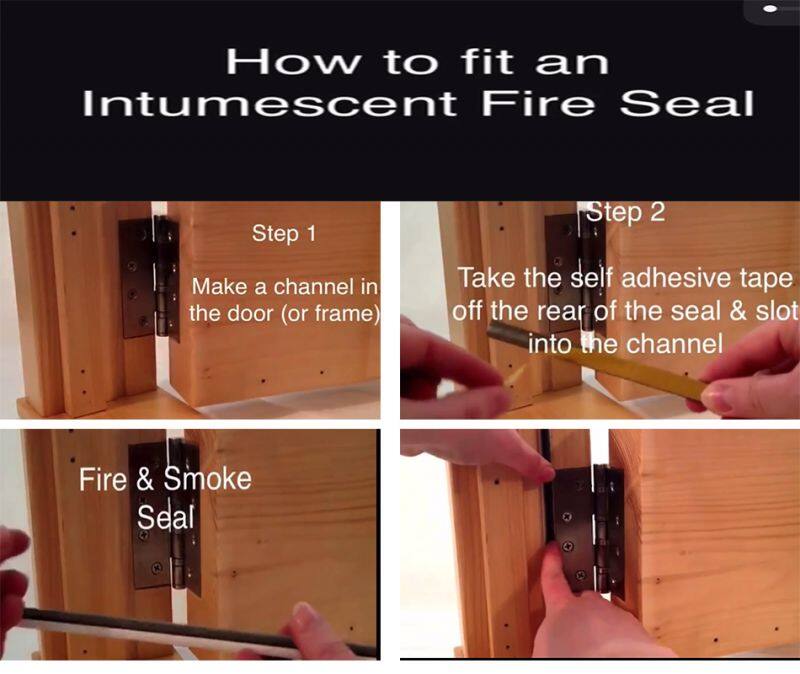 How to fit an Intumescent Fire Seal

Step 1

Make a channel in the door (or frame)

Step 2

Take the self adhesive tape off the rear of the seal & slot into the channel

Fire & Smoke Seal