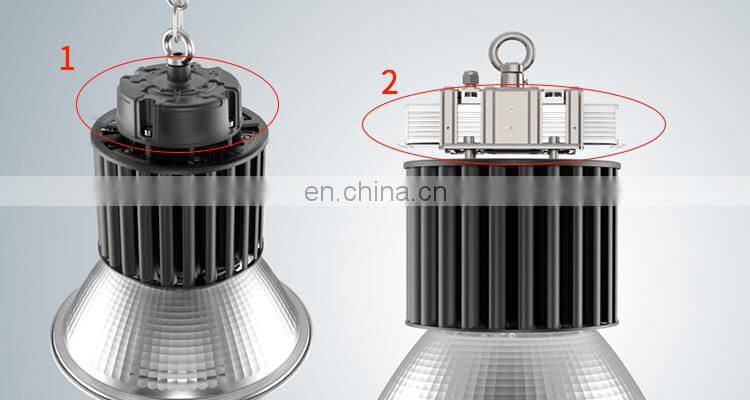 1

2

en.china.cn