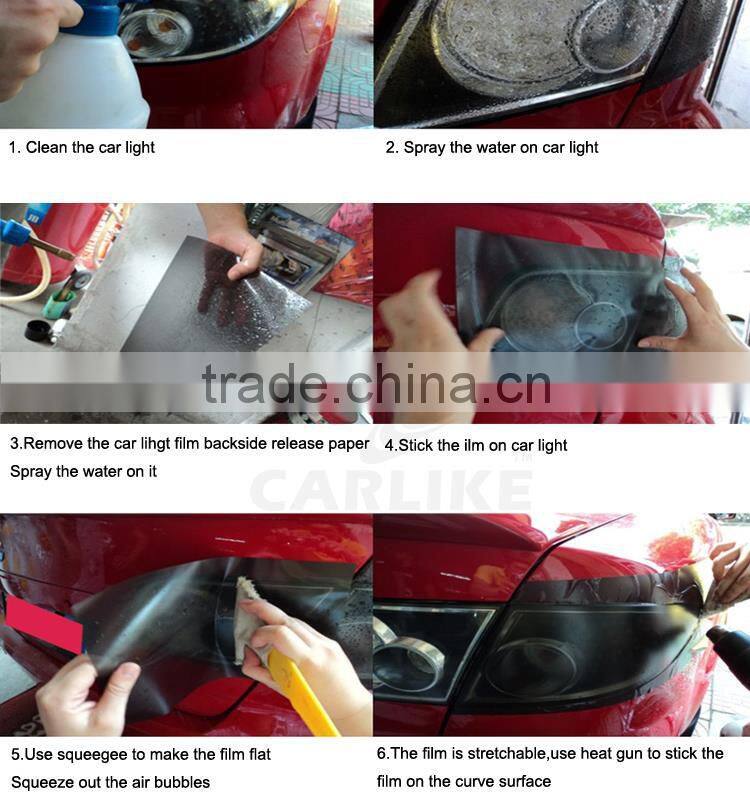 1. Clean the car light

2. Spray the water on car light

trade.china.cn

3.Remove the car lihgt film backside release paper Spray the water on it

4.Stick the ilm on car light

CARLIKE

5.Use squeegee to make the film flat Squeeze out the air bubbles

6.The film is stretchable,use heat gun to stick the film on the curve surface