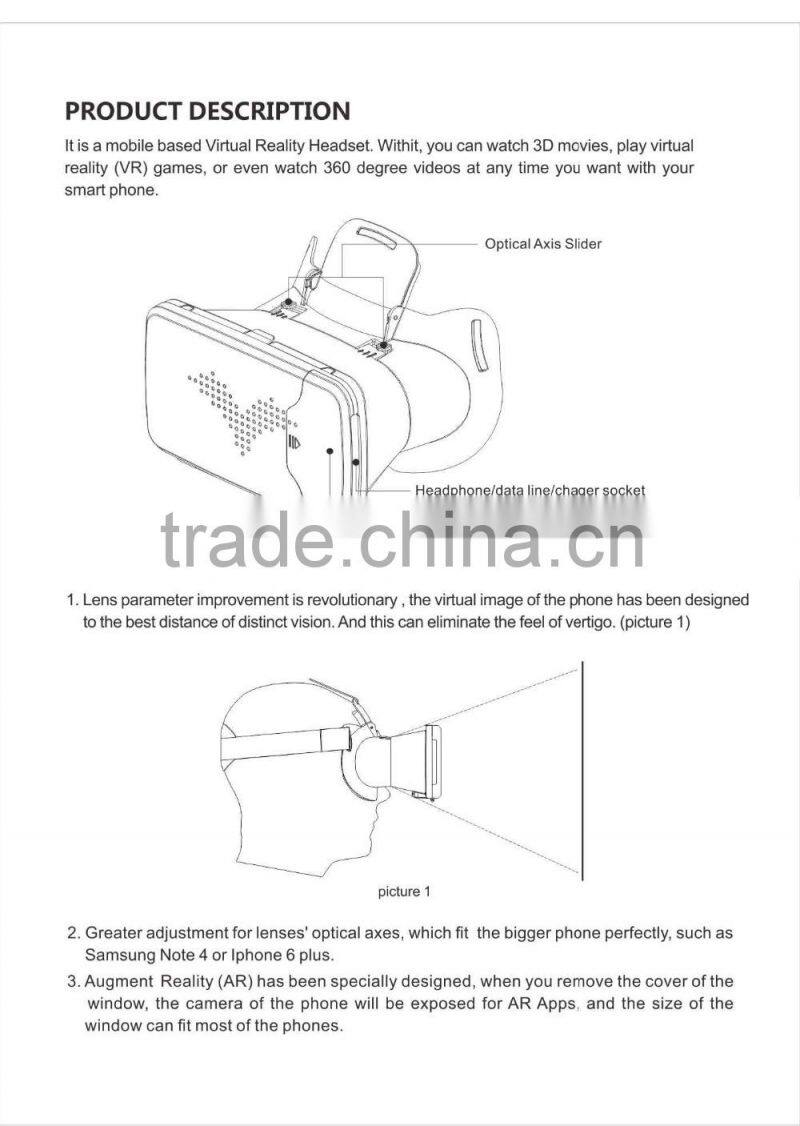 PRODUCT DESCRIPTION

It is a mobile based Virtual Reality Headset. Withit, you can watch 3D movies, play virtual reality (VR) games, or even watch 360 degree videos at any time you want with your smart phone.

Optical Axis Slider

Headphone/data line/chager socket

trade.china.cn

1. Lens parameter improvement is revolutionary , the virtual image of the phone has been designed to the best distance of distinct vision. And this can eliminate the feel of vertigo. (picture 1)

picture 1

2. Greater adjustment for lenses' optical axes, which fit the bigger phone perfectly, such as Samsung Note 4 or Iphone 6 plus.

3. Augment Reality (AR) has been specially designed, when you remove the cover of the window, the camera of the phone will be exposed for AR Apps, and the size of the window can fit most of the phones.