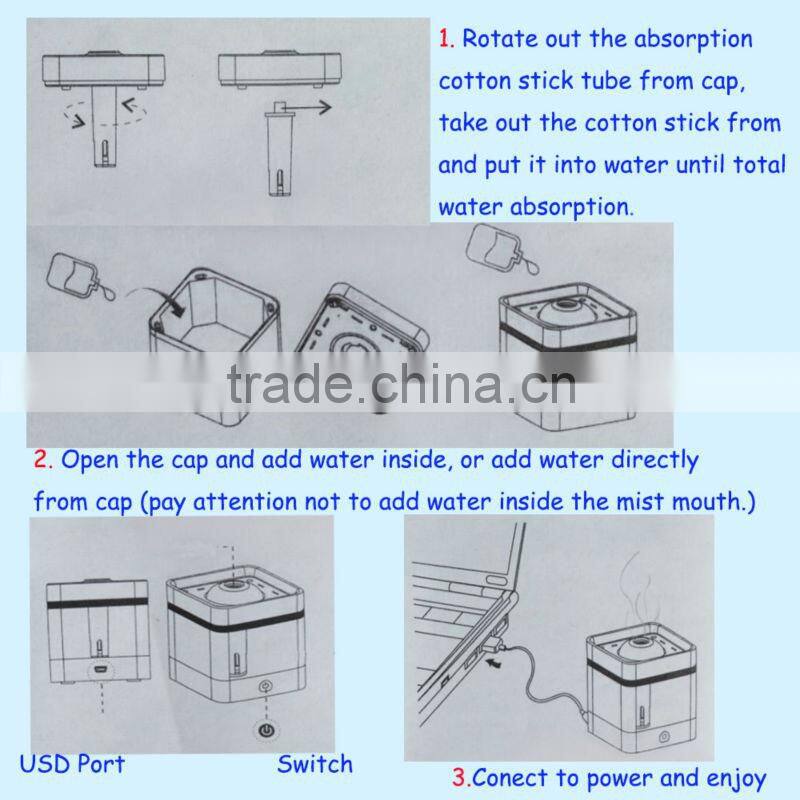 1. Rotate out the absorption cotton stick tube from cap, take out the cotton stick from and put it into water until total water absorption.

trade.china.cn

2. Open the cap and add water inside, or add water directly from cap (pay attention not to add water inside the mist mouth.)

USD Port

Switch

3.Conect to power and enjoy