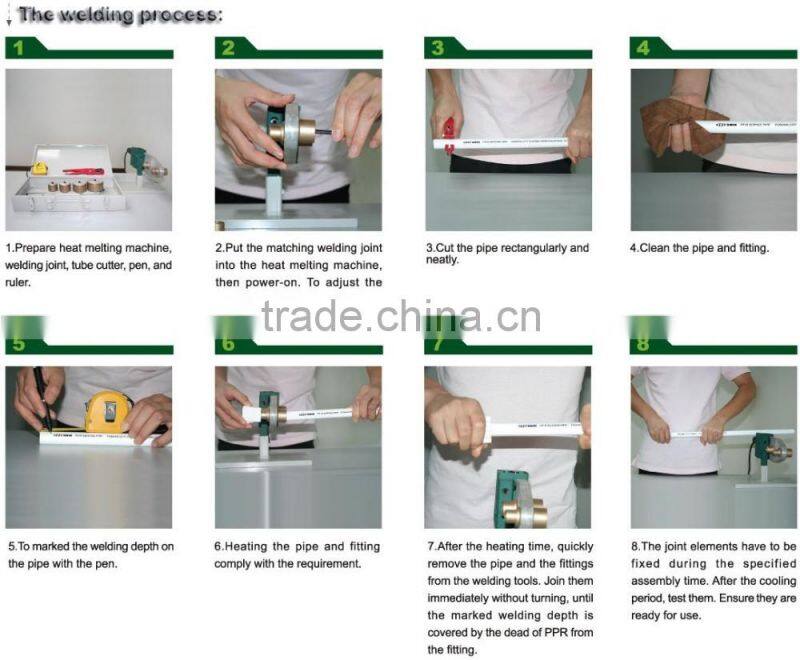 The welding process:

1

1.Prepare heat melting machine, welding joint, tube cutter, pen, and ruler.

2

2.Put the matching welding joint into the heat melting machine, then power-on. To adjust the

3

3.Cut the pipe rectangularly and neatly.

4

4.Clean the pipe and fitting.

trade.china.cn

5

5.To marked the welding depth on the pipe with the pen.

6

6.Heating the pipe and fitting comply with the requirement.

7

7.After the heating time, quickly remove the pipe and the fittings from the welding tools. Join them immediately without turning, until the marked welding depth is covered by the dead of PPR from the fitting.

8

8.The joint elements have to be fixed during the specified assembly time. After the cooling period, test them. Ensure they are ready for use.