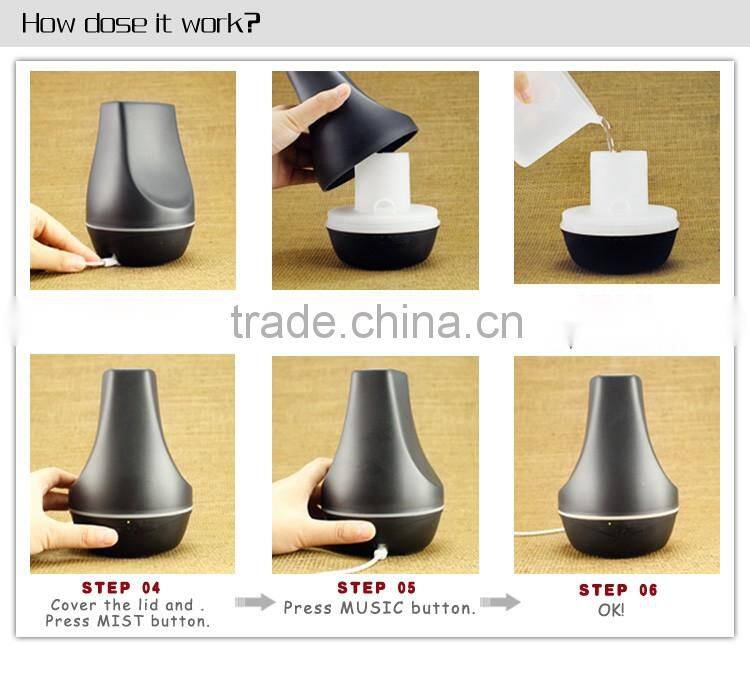 How dose it work?

trade.china.cn

STEP 04
Cover the lid and .
Press MIST button.

STEP 05
Press MUSIC button.

STEP 06
OK!