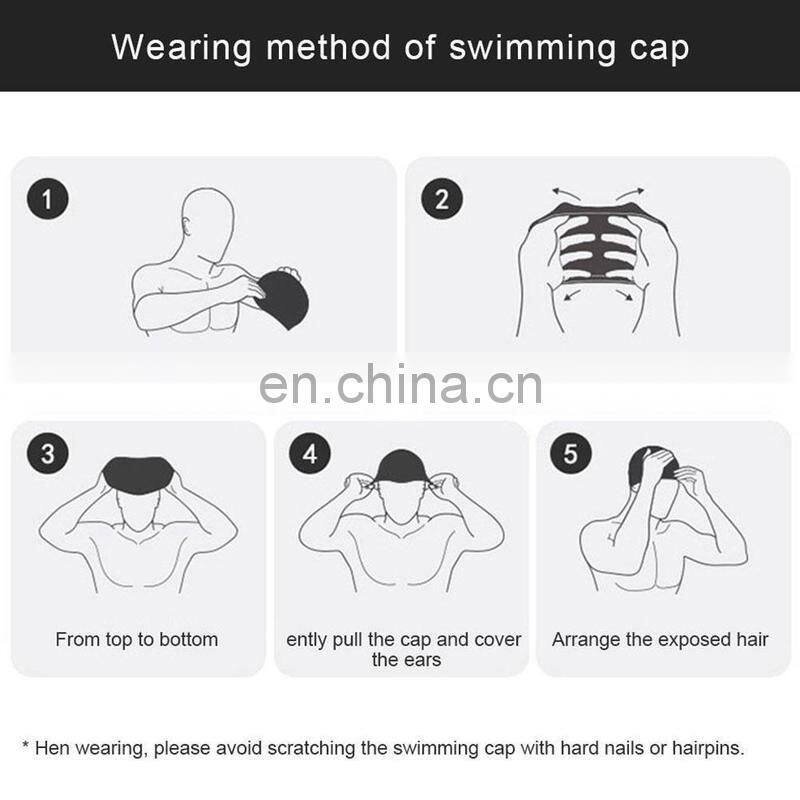 Wearing method of swimming cap

1

2

en.china.cn

3

From top to bottom

4

ently pull the cap and cover the ears

5

Arrange the exposed hair

* Hen wearing, please avoid scratching the swimming cap with hard nails or hairpins.