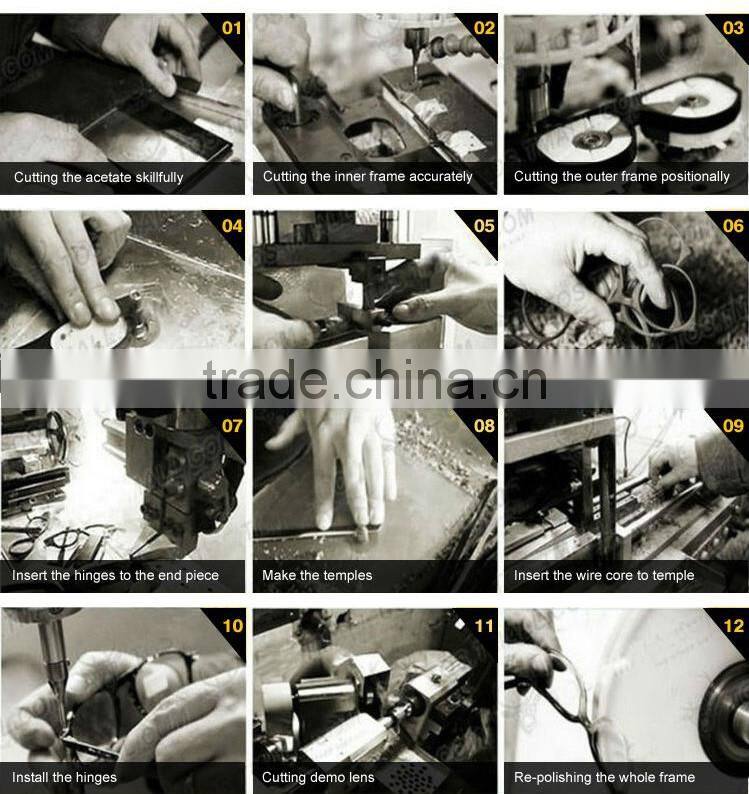 01
Cutting the acetate skillfully

02
Cutting the inner frame accurately

03
Cutting the outer frame positionally

04

05

06

trade.china.cn

07
Insert the hinges to the end piece

08
Make the temples

09
Insert the wire core to temple

10
Install the hinges

11
Cutting demo lens

12
Re-polishing the whole frame