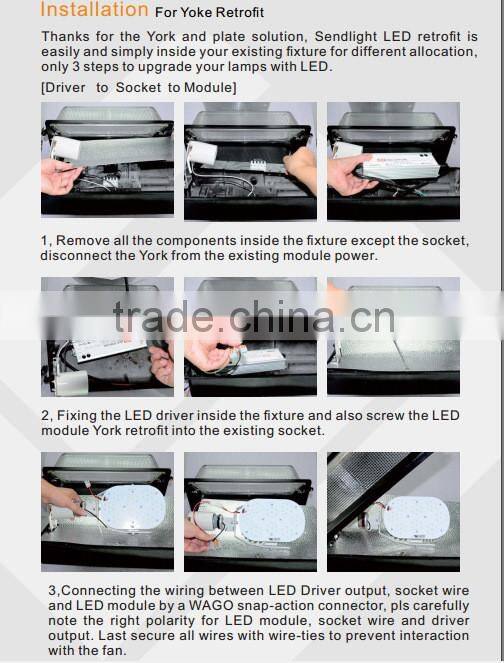 Installation For Yoke Retrofit

Thanks for the York and plate solution, Sendlight LED retrofit is easily and simply inside your existing fixture for different allocation, only 3 steps to upgrade your lamps with LED.

[Driver to Socket to Module]

1, Remove all the components inside the fixture except the socket, disconnect the York from the existing module power.

trade.china.cn

2, Fixing the LED driver inside the fixture and also screw the LED module York retrofit into the existing socket.

3,Connecting the wiring between LED Driver output, socket wire and LED module by a WAGO snap-action connector, pls carefully note the right polarity for LED module, socket wire and driver output. Last secure all wires with wire-ties to prevent interaction with the fan.