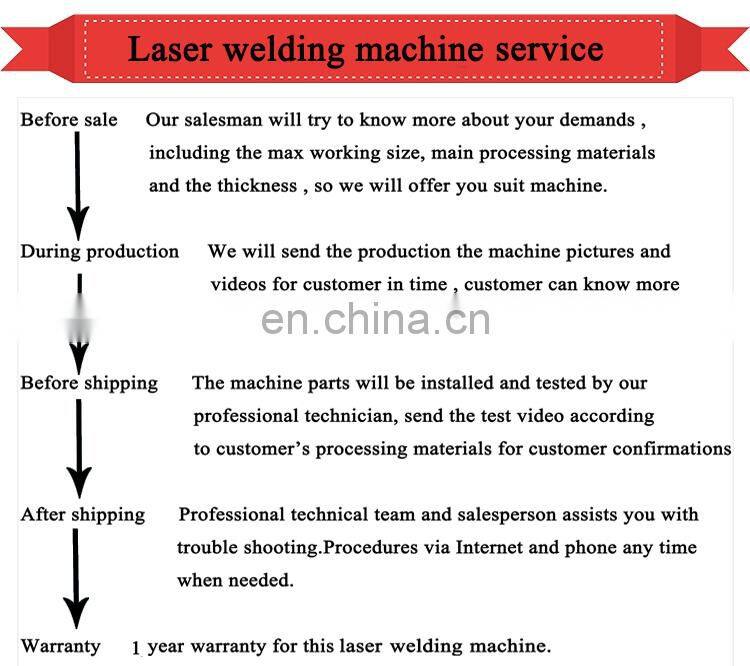 Laser welding machine service

Before sale Our salesman will try to know more about your demands , including the max working size, main processing materials and the thickness , so we will offer you suit machine.

During production We will send the production the machine pictures and videos for customer in time , customer can know more

en.china.cn

Before shipping The machine parts will be installed and tested by our professional technician, send the test video according to customer's processing materials for customer confirmations

After shipping Professional technical team and salesperson assists you with trouble shooting.Procedures via Internet and phone any time when needed.

Warranty 1 year warranty for this laser welding machine.