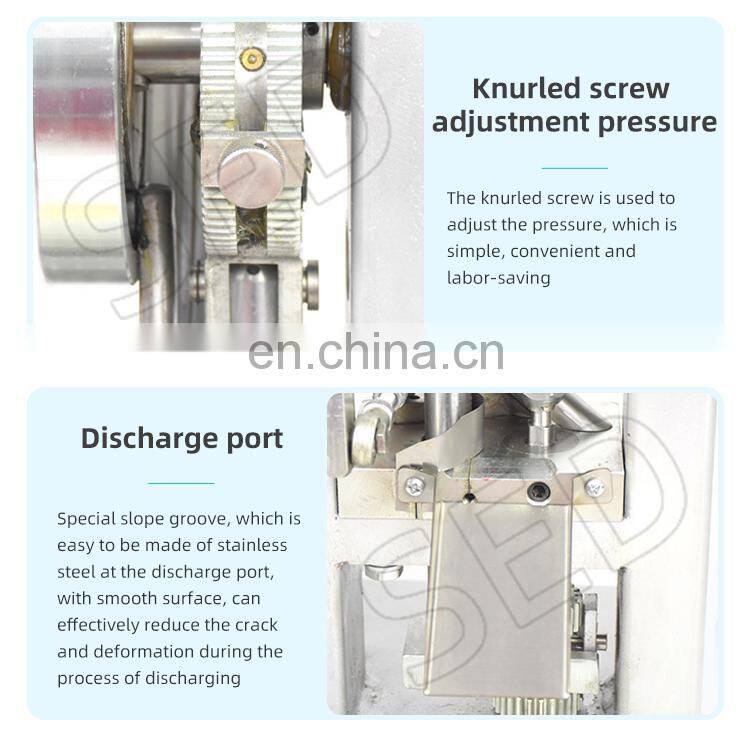 SED

Knurled screw adjustment pressure

The knurled screw is used to adjust the pressure, which is simple, convenient and labor-saving

en.china.cn

Discharge port

Special slope groove, which is easy to be made of stainless steel at the discharge port, with smooth surface, can effectively reduce the crack and deformation during the process of discharging

SED