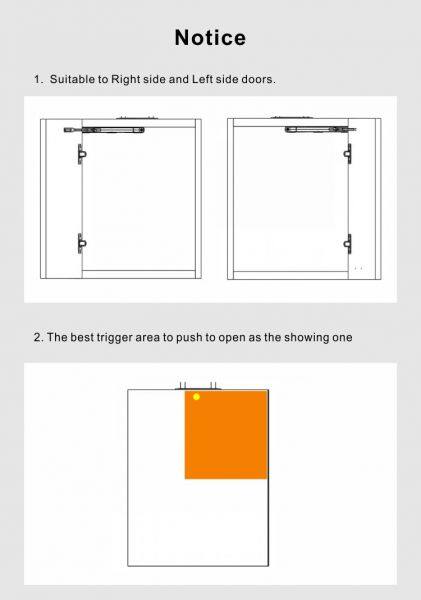 Notice

1. Suitable to Right side and Left side doors.

2. The best trigger area to push to open as the showing one