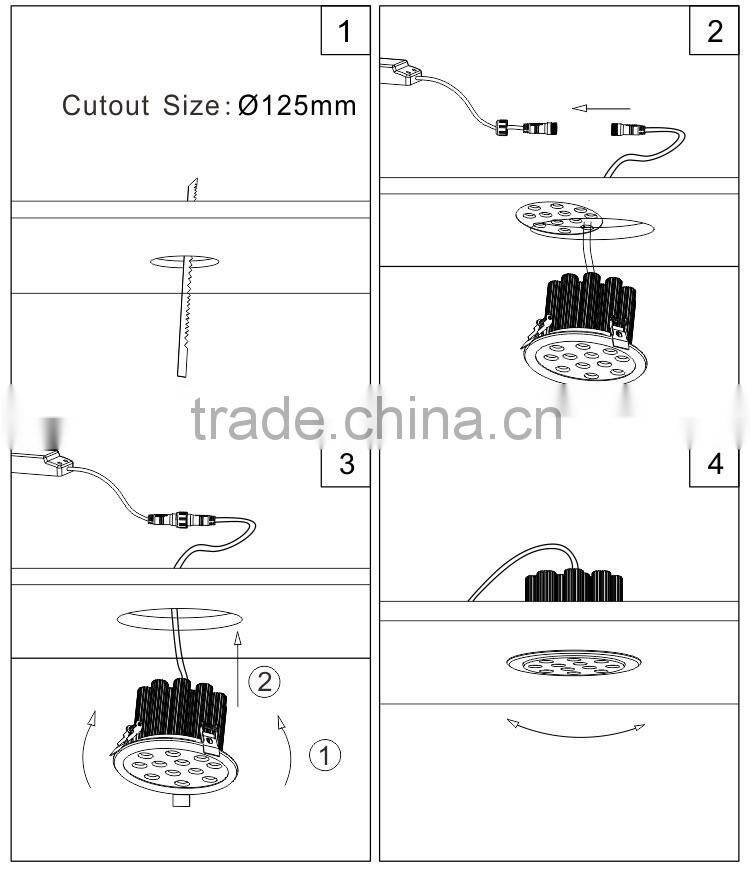 1

Cutout Size: Ø125mm

2

trade.china.cn

3

2

1

4