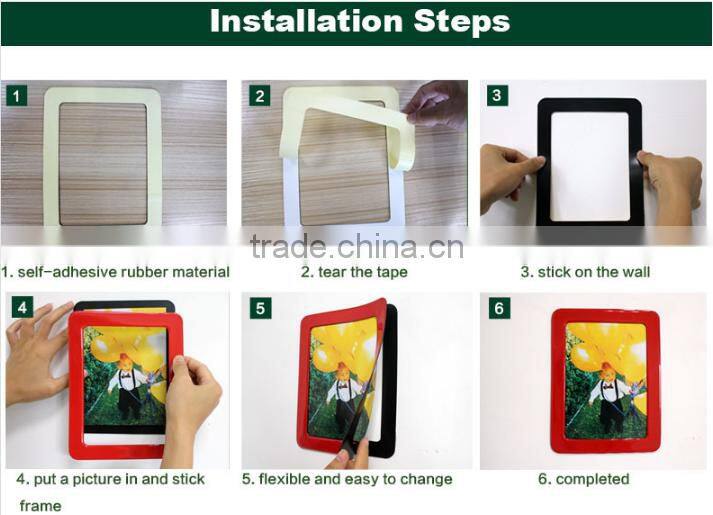 Installation Steps

1

2

3

trade.china.cn

1. self-adhesive rubber material

2. tear the tape

3. stick on the wall

4

5

6

4. put a picture in and stick frame

5. flexible and easy to change

6. completed