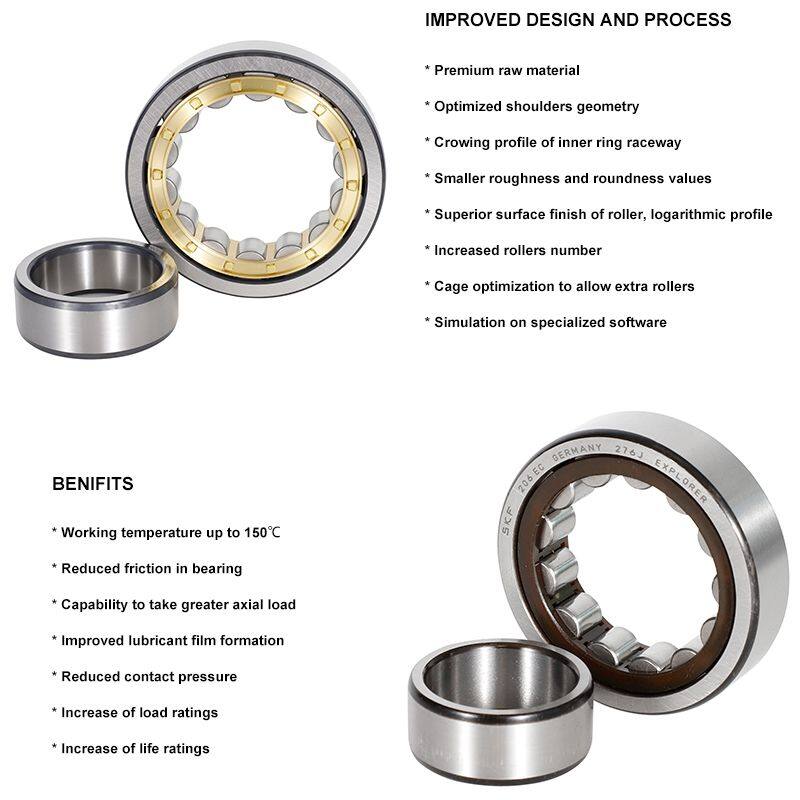 IMPROVED DESIGN AND PROCESS

* Premium raw material

* Optimized shoulders geometry

* Crowing profile of inner ring raceway

* Smaller roughness and roundness values

* Superior surface finish of roller, logarithmic profile

* Increased rollers number

* Cage optimization to allow extra rollers

* Simulation on specialized software

BENIFITS

* Working temperature up to 150℃

* Reduced friction in bearing

* Capability to take greater axial load

* Improved lubricant film formation

* Reduced contact pressure

* Increase of load ratings

* Increase of life ratings

SKF 206 EC GERMANY 276J EXPLORER