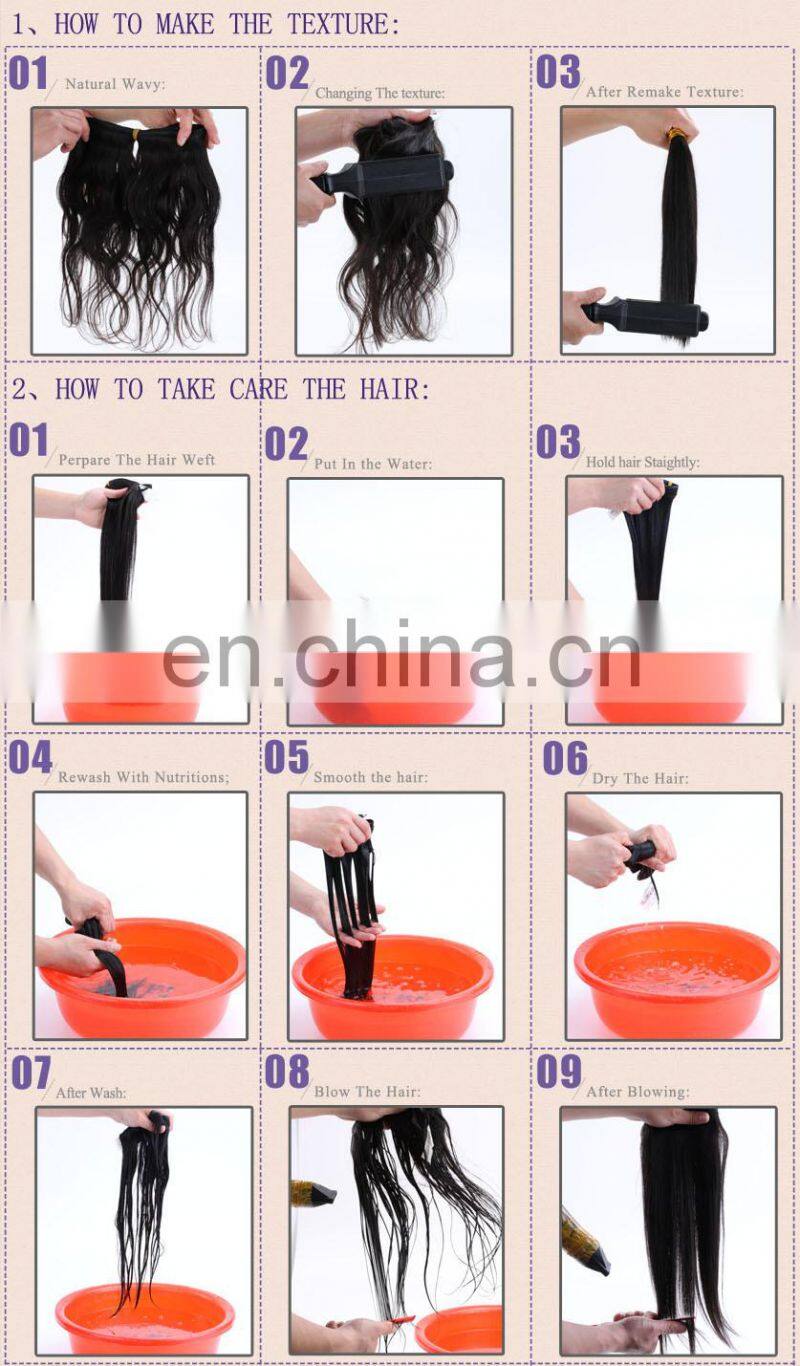 1、HOW TO MAKE THE TEXTURE:

01 Natural Wavy:

02 Changing The texture:

03 After Remake Texture:

2、HOW TO TAKE CARE THE HAIR:

01 Perpare The Hair Weft

02 Put In the Water:

03 Hold hair Staightly:

en.china.cn

04 Rewash With Nutritions;

05 Smooth the hair:

06 Dry The Hair:

07 After Wash:

08 Blow The Hair:

09 After Blowing: