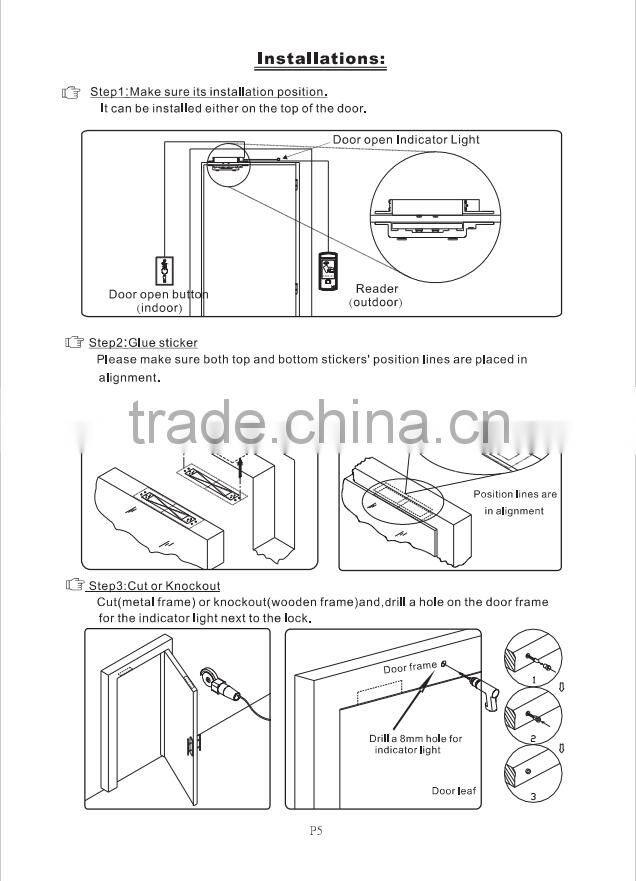 Installations:

Step1:Make sure its installation position.
It can be installed either on the top of the door.

Door open Indicator Light

Door open button
(indoor)

Reader
(outdoor)

Step2:Glue sticker
Please make sure both top and bottom stickers' position lines are placed in alignment.

trade.china.cn

Position lines are in alignment

Step3:Cut or Knockout
Cut(metal frame) or knockout(wooden frame)and,drill a hole on the door frame for the indicator light next to the lock.

Door frame

Drill a 8mm hole for indicator light

Door leaf

1

2

3

P5