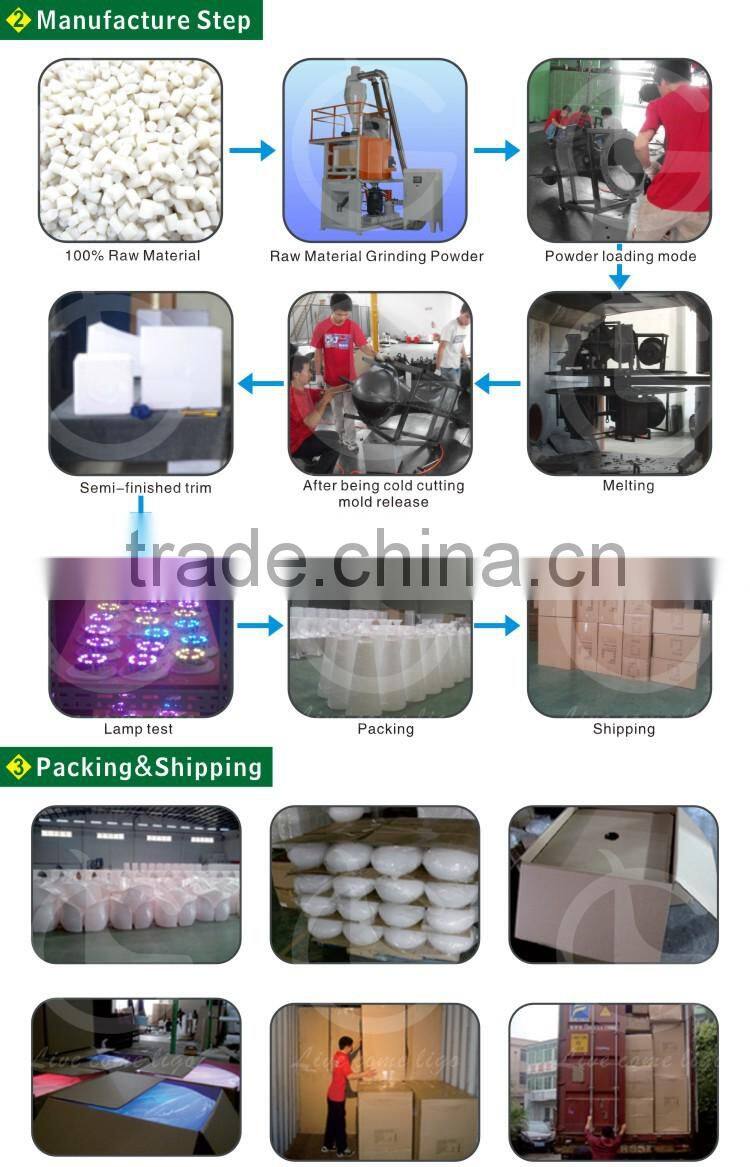 2 Manufacture Step

100% Raw Material

Raw Material Grinding Powder

Powder loading mode

Semi-finished trim

After being cold cutting mold release

Melting

trade.china.cn

Lamp test

Packing

Shipping

3 Packing&Shipping