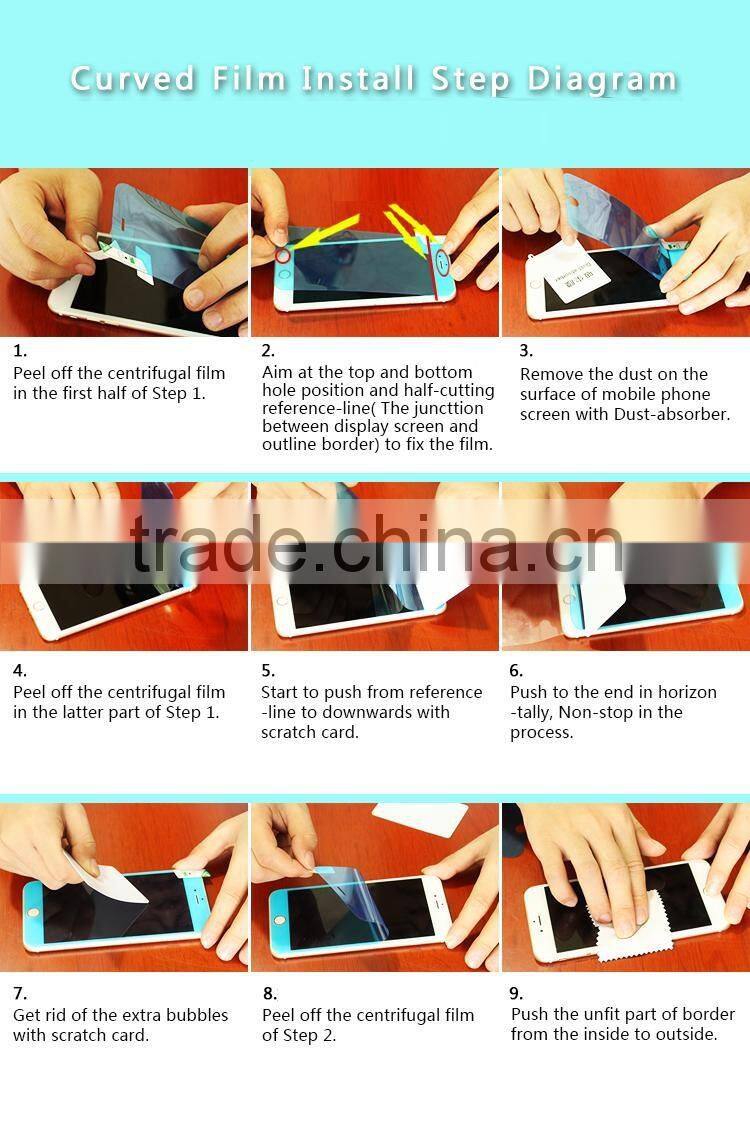 Curved Film Install Step Diagram

1.
Peel off the centrifugal film in the first half of Step 1.

2.
Aim at the top and bottom hole position and half-cutting reference-line( The juncttion between display screen and outline border) to fix the film.

3.
Remove the dust on the surface of mobile phone screen with Dust-absorber.

trade.china.cn

4.
Peel off the centrifugal film in the latter part of Step 1.

5.
Start to push from reference -line to downwards with scratch card.

6.
Push to the end in horizon -tally, Non-stop in the process.

7.
Get rid of the extra bubbles with scratch card.

8.
Peel off the centrifugal film of Step 2.

9.
Push the unfit part of border from the inside to outside.