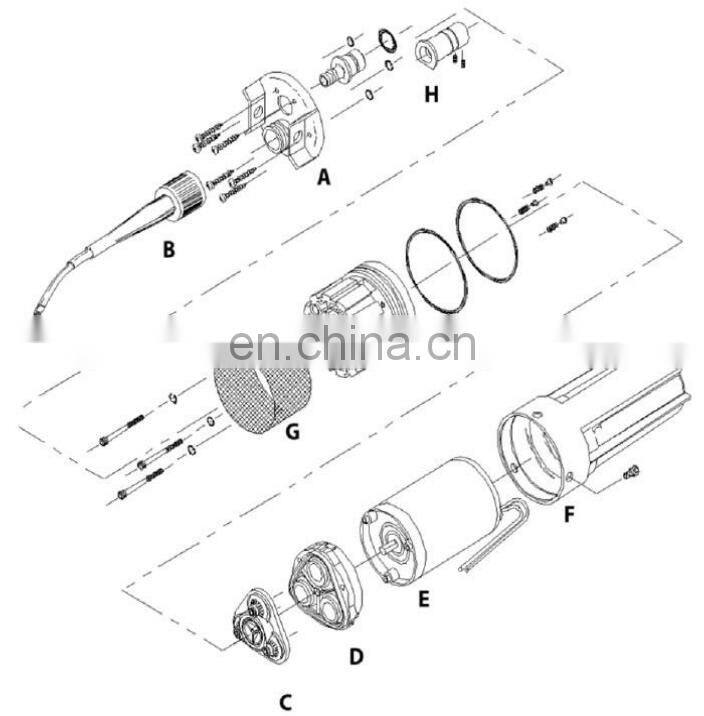 H
A
B
en.china.cn
G
F
E
D
C