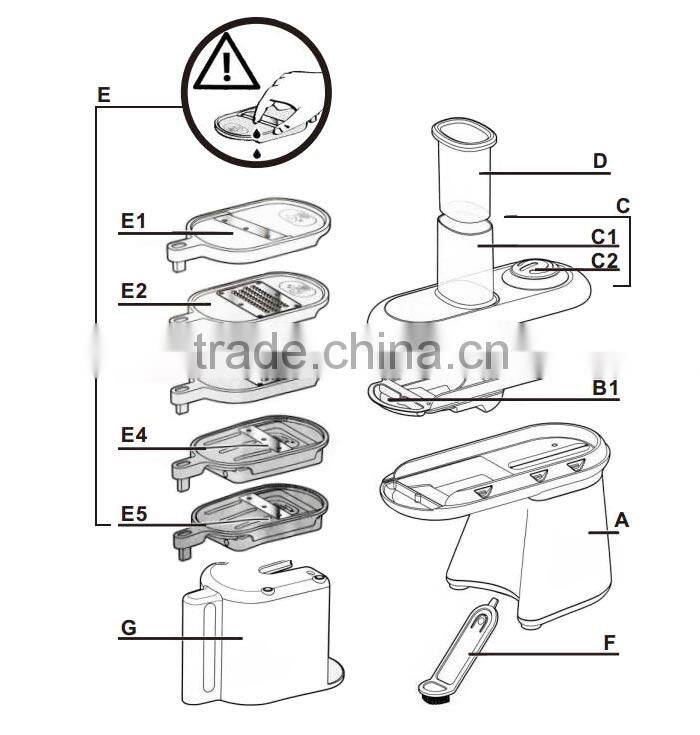 E

E1

E2

E4

E5

G

D

C

C1

C2

trade.china.cn

B1

A

F