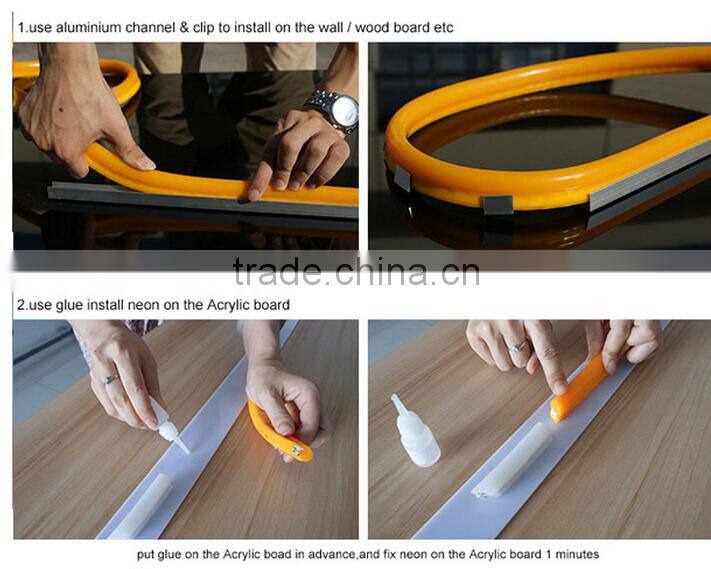 1.use aluminium channel & clip to install on the wall / wood board etc

trade.china.cn

2.use glue install neon on the Acrylic board

put glue on the Acrylic boad in advance,and fix neon on the Acrylic board 1 minutes