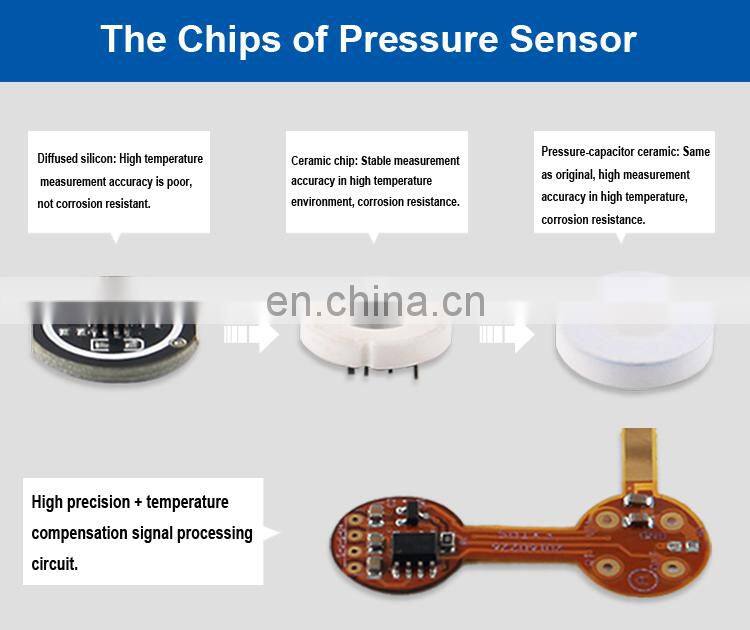 The Chips of Pressure Sensor

Diffused silicon: High temperature measurement accuracy is poor, not corrosion resistant.

Ceramic chip: Stable measurement accuracy in high temperature environment, corrosion resistance.

Pressure-capacitor ceramic: Same as original, high measurement accuracy in high temperature, corrosion resistance.

en.china.cn

High precision + temperature compensation signal processing circuit.