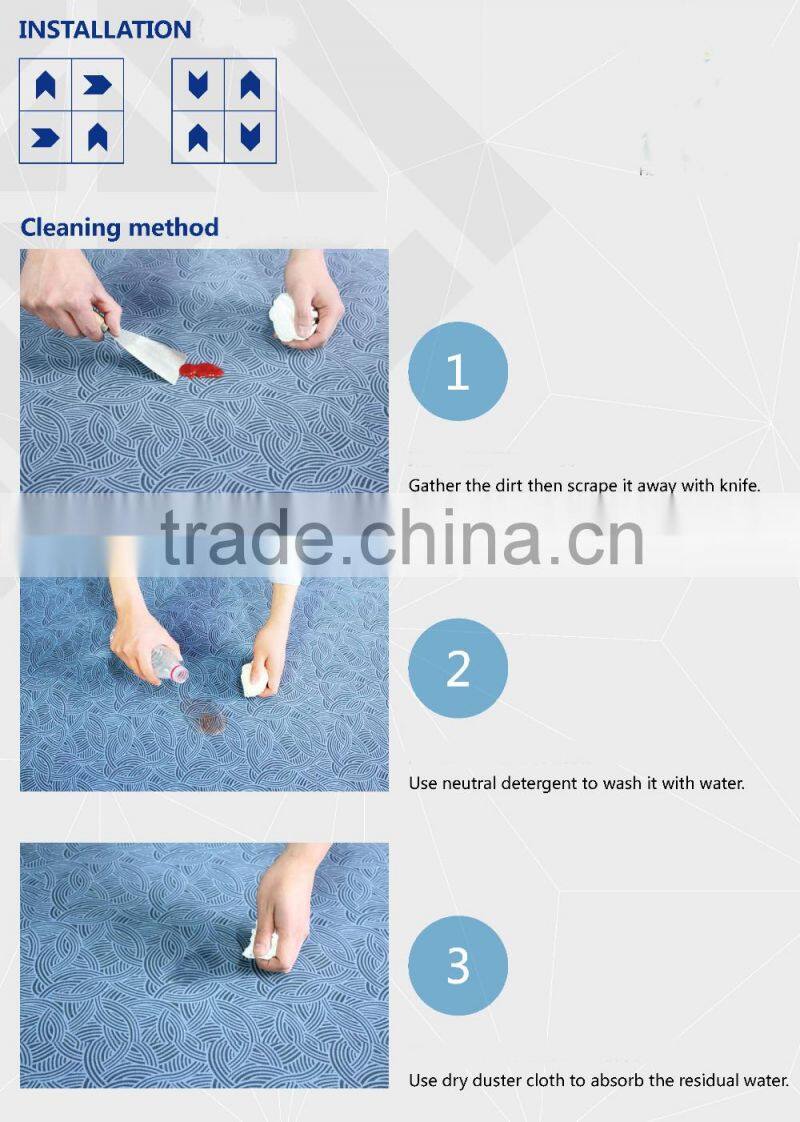 INSTALLATION

Cleaning method

1

Gather the dirt then scrape it away with knife.

trade.china.cn

2

Use neutral detergent to wash it with water.

3

Use dry duster cloth to absorb the residual water.