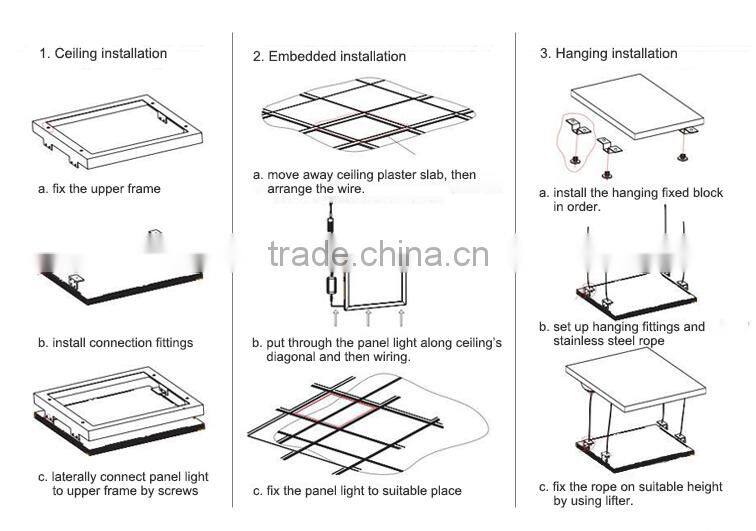 1. Ceiling installation

a. fix the upper frame

b. install connection fittings

c. laterally connect panel light to upper frame by screws

2. Embedded installation

a. move away ceiling plaster slab, then arrange the wire.

trade.china.cn

b. put through the panel light along ceiling's diagonal and then wiring.

c. fix the panel light to suitable place

3. Hanging installation

a. install the hanging fixed block in order.

b. set up hanging fittings and stainless steel rope

c. fix the rope on suitable height by using lifter.