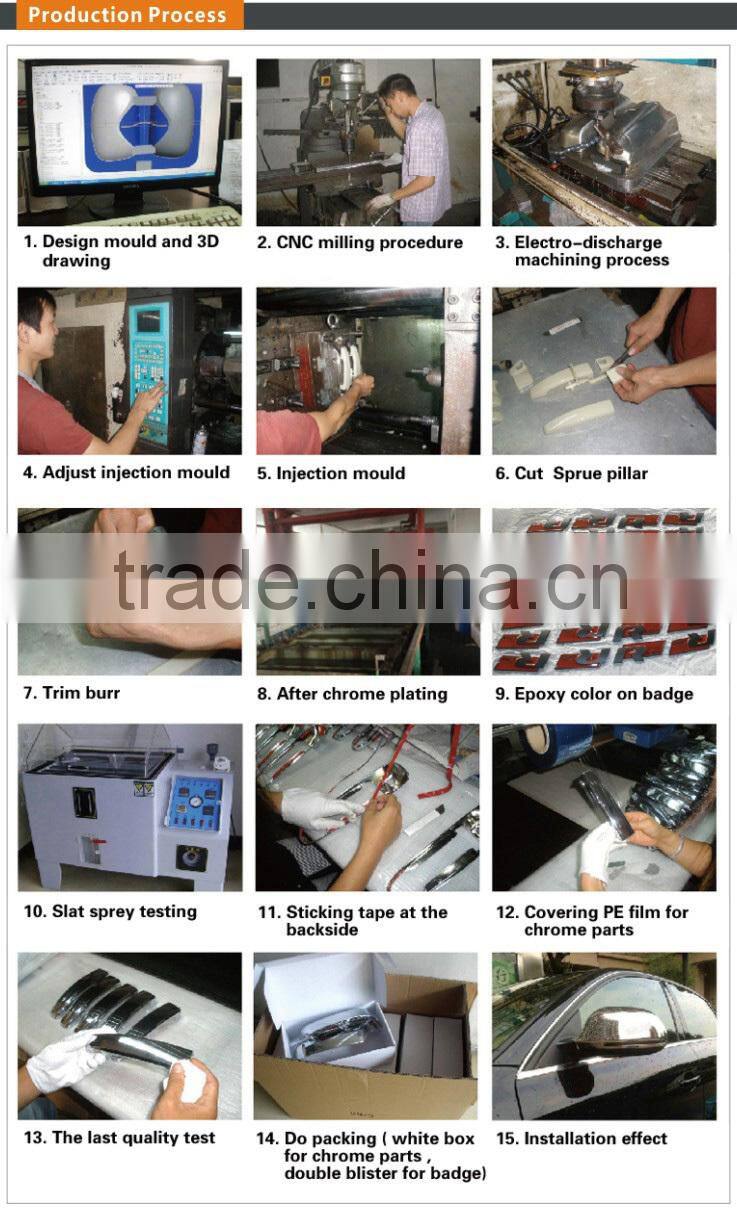 Production Process

1. Design mould and 3D drawing

2. CNC milling procedure

3. Electro-discharge machining process

4. Adjust injection mould

5. Injection mould

6. Cut Sprue pillar

trade.china.cn

7. Trim burr

8. After chrome plating

9. Epoxy color on badge

10. Slat sprey testing

11. Sticking tape at the backside

12. Covering PE film for chrome parts

13. The last quality test

14. Do packing ( white box for chrome parts , double blister for badge)

15. Installation effect