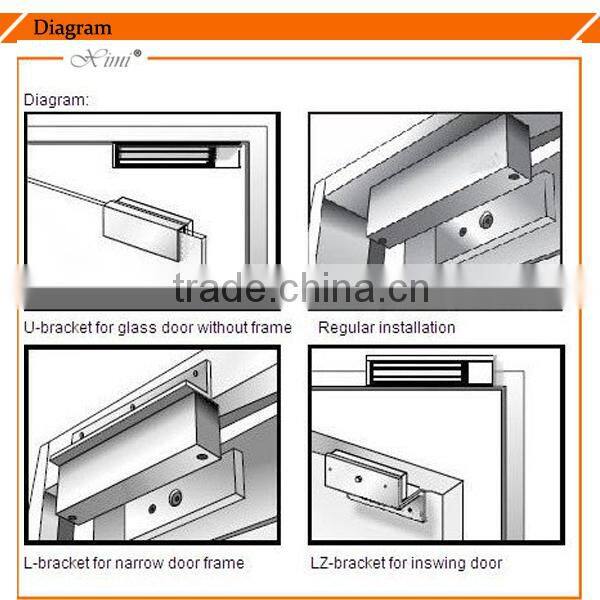 Diagram

Ximi®

Diagram:

trade.china.cn

U-bracket for glass door without frame

Regular installation

L-bracket for narrow door frame

LZ-bracket for inswing door